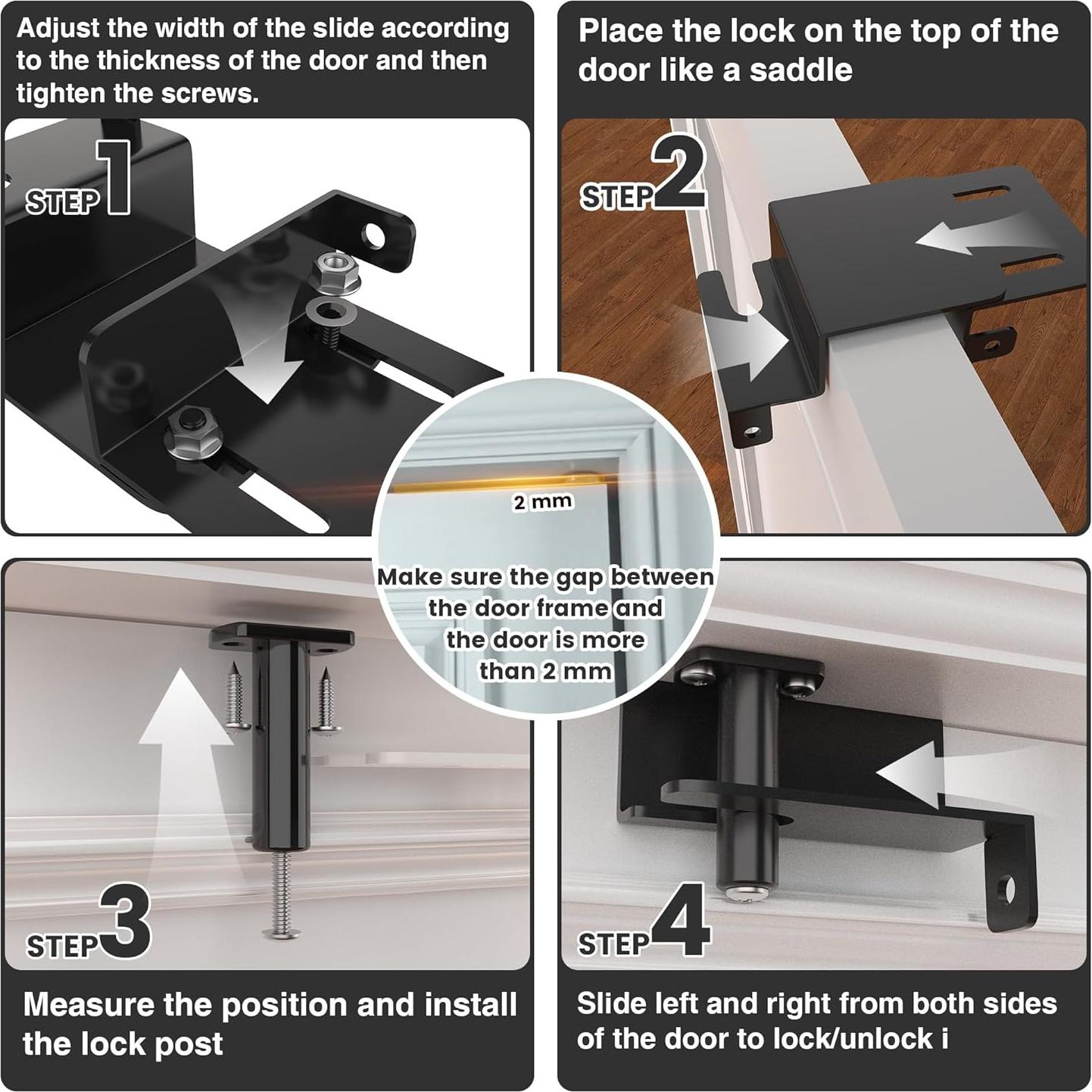 Adjust the width of the slide according to the thickness of the door and then tighten the screws.

STEP 1

Place the lock on the top of the door like a saddle

STEP 2

2 mm

Make sure the gap between the door frame and the door is more than 2 mm

STEP 3

Measure the position and install the lock post

STEP 4

Slide left and right from both sides of the door to lock/unlock i