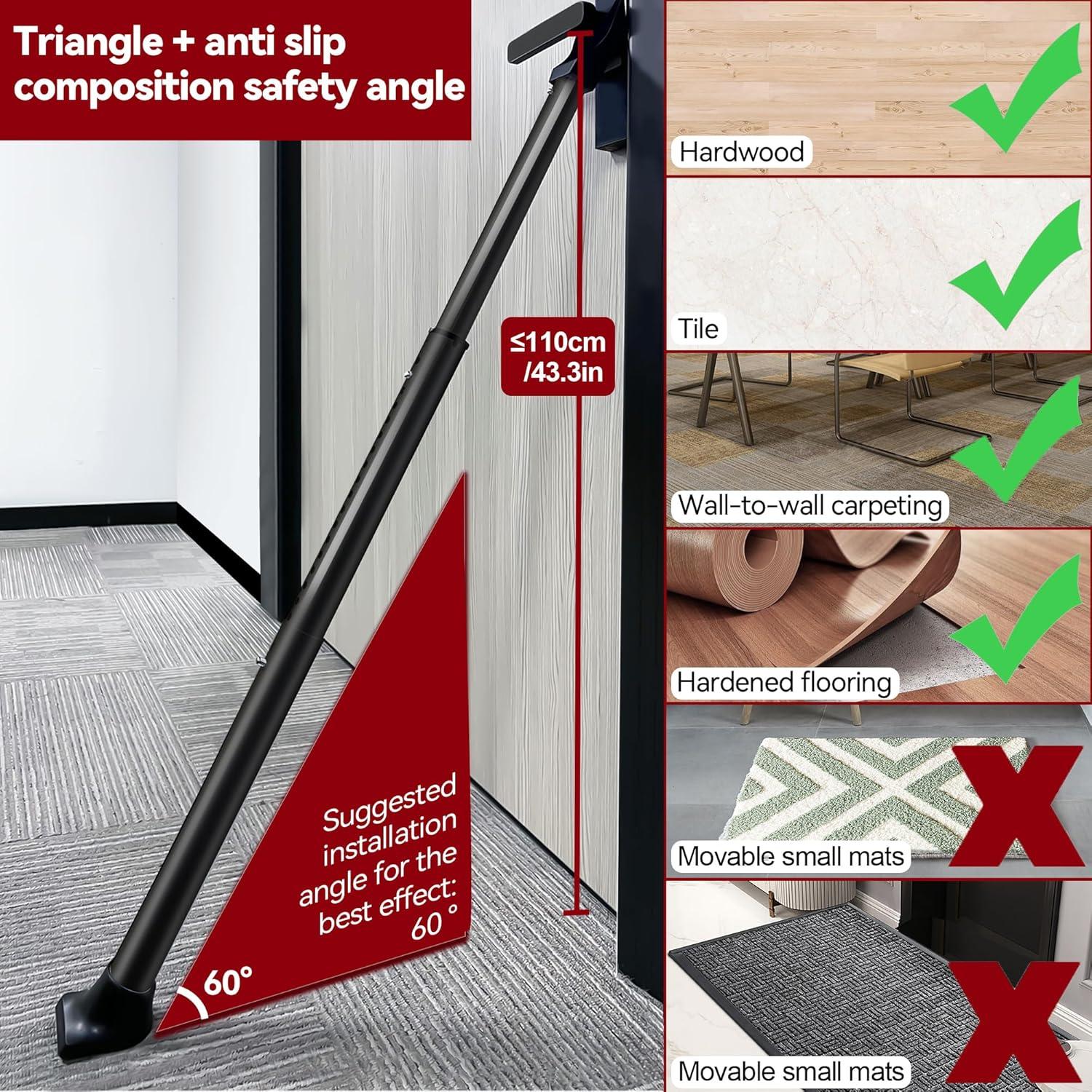 Triangle + anti slip composition safety angle

≤110cm /43.3in

Suggested installation angle for the best effect: 60 °

60°

Hardwood

Tile

Wall-to-wall carpeting

Hardened flooring

Movable small mats

Movable small mats