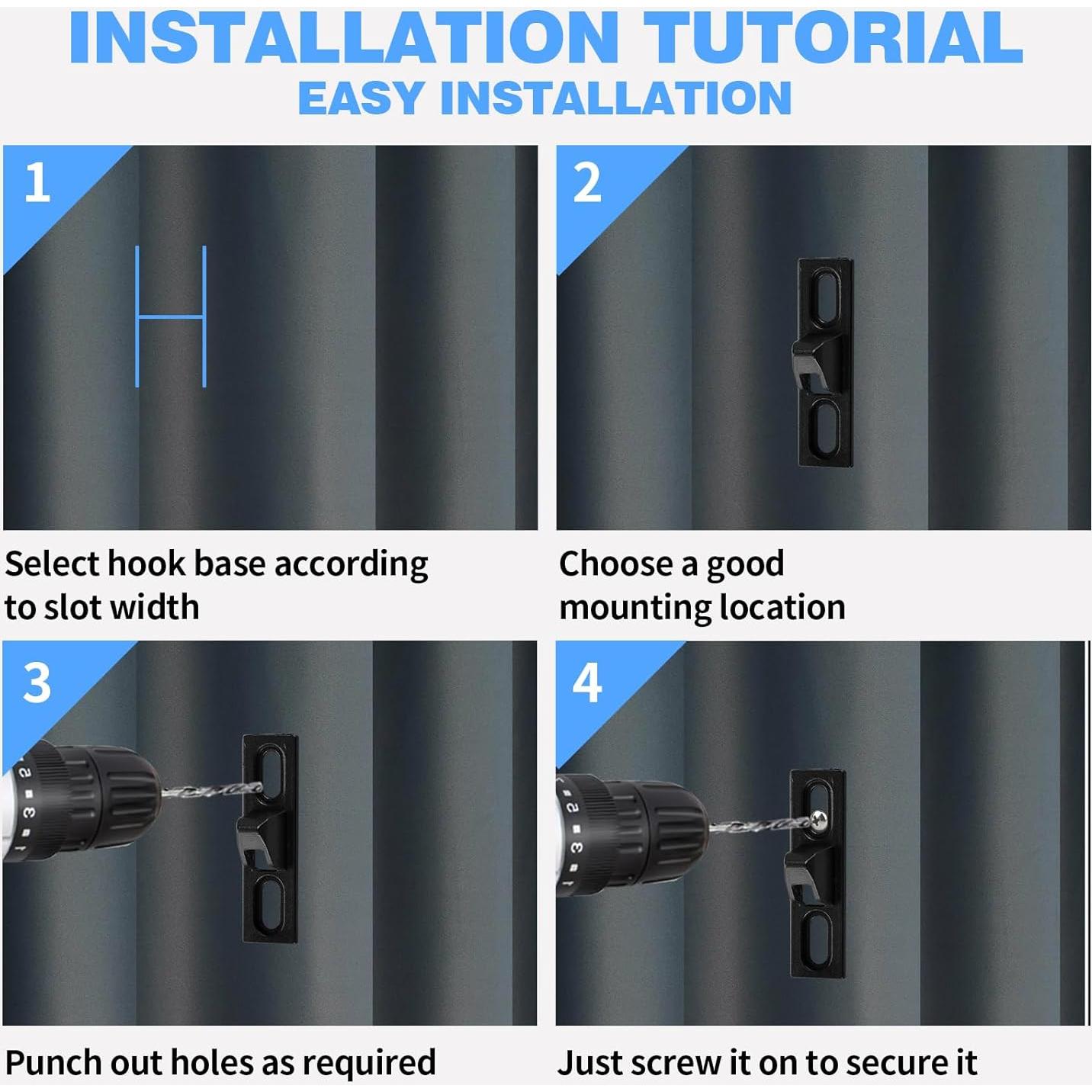 INSTALLATION TUTORIAL
EASY INSTALLATION

1

Select hook base according to slot width

2

Choose a good mounting location

3

Punch out holes as required

4

Just screw it on to secure it