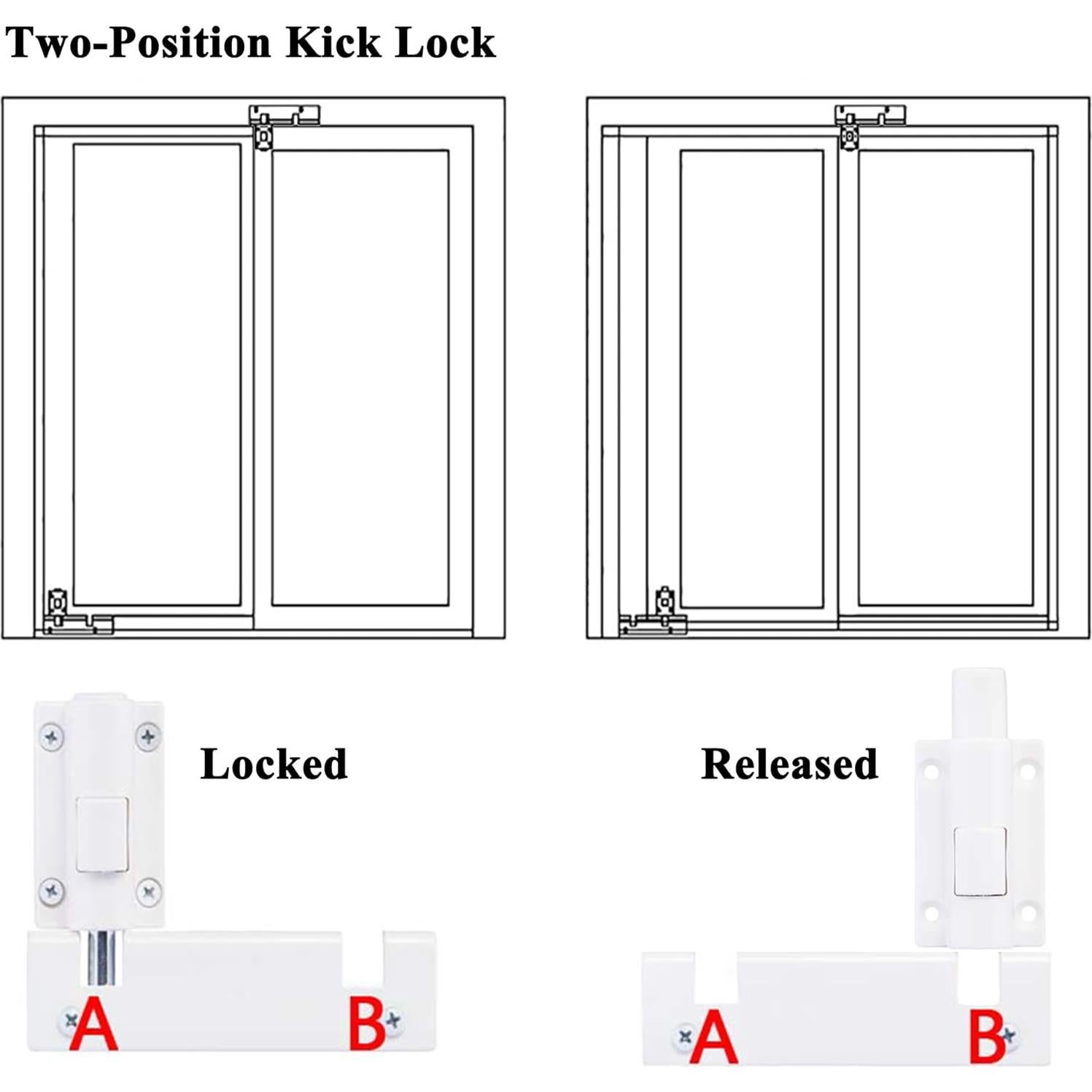 Two-Position Kick Lock

Locked

A B

Released

A B