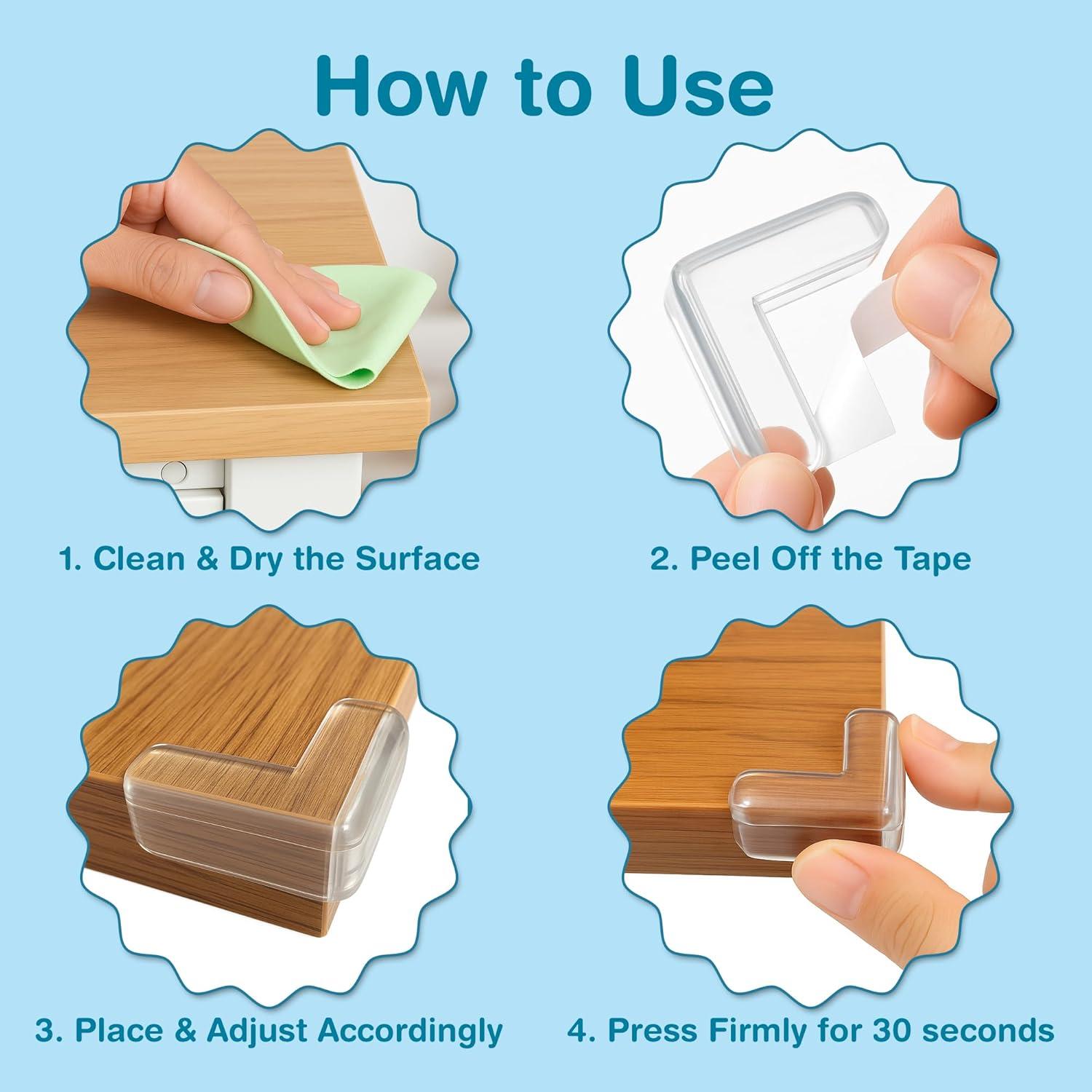 How to Use

1. Clean & Dry the Surface

2. Peel Off the Tape

3. Place & Adjust Accordingly

4. Press Firmly for 30 seconds