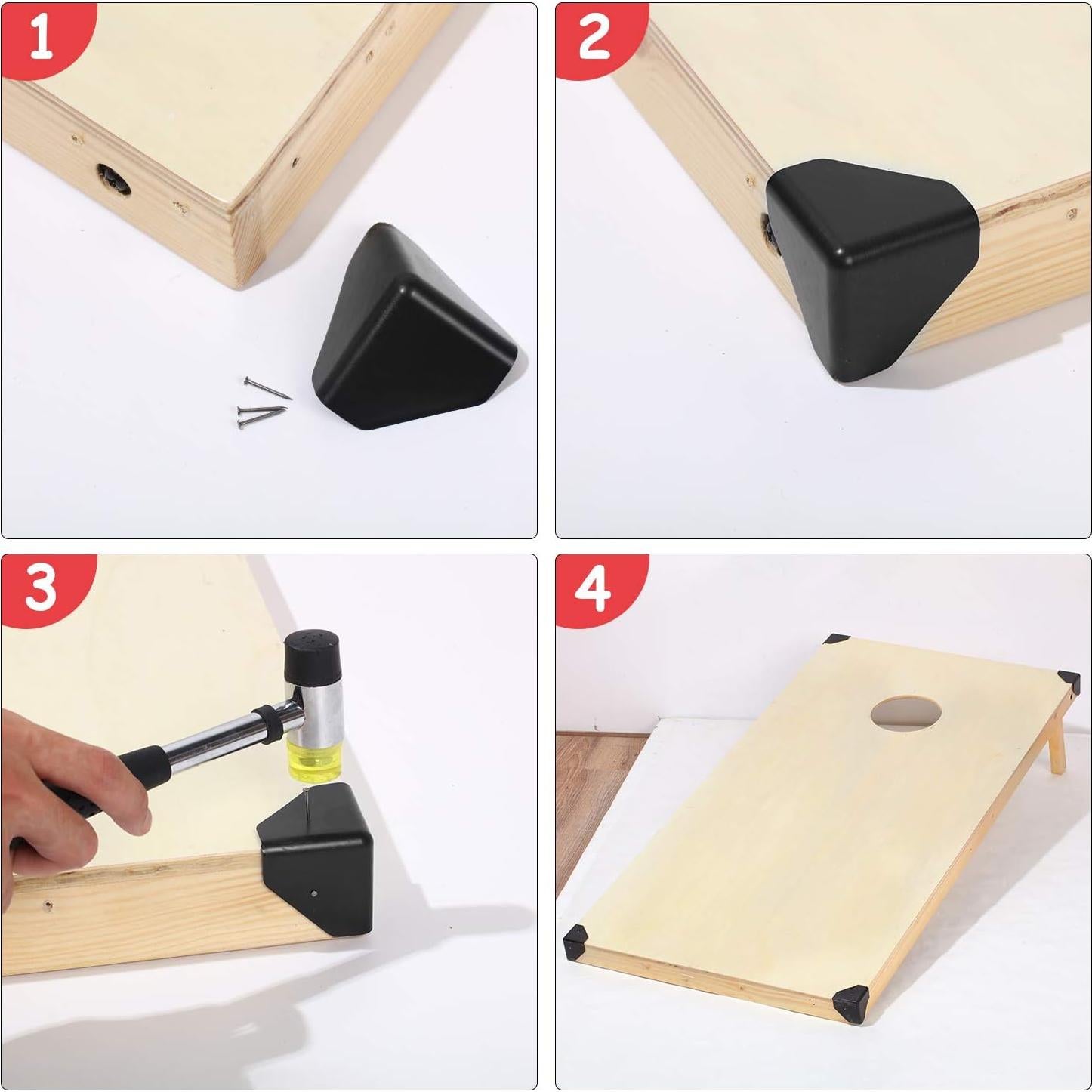 1

2

3

4