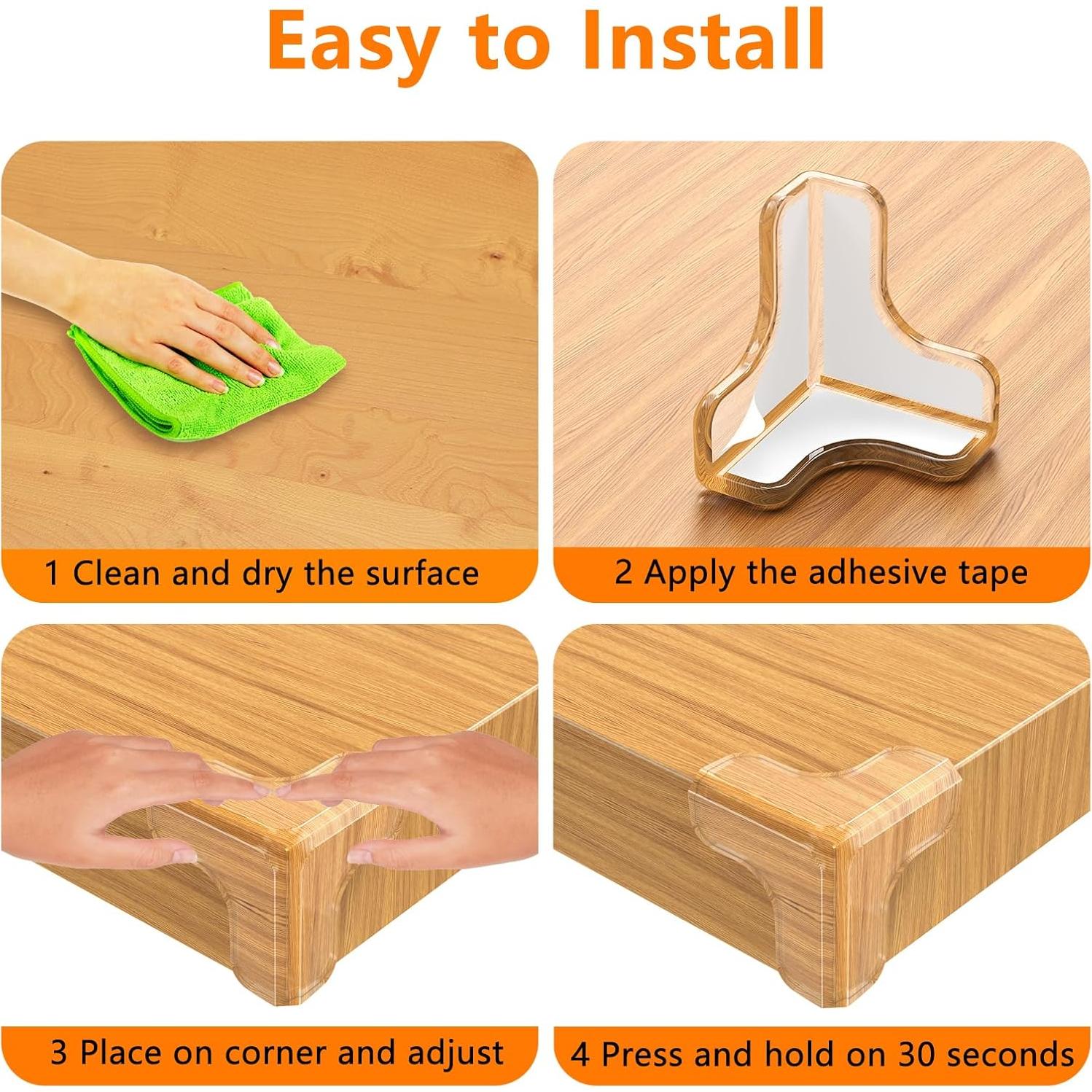 Easy to Install

1 Clean and dry the surface

2 Apply the adhesive tape

3 Place on corner and adjust

4 Press and hold on 30 seconds