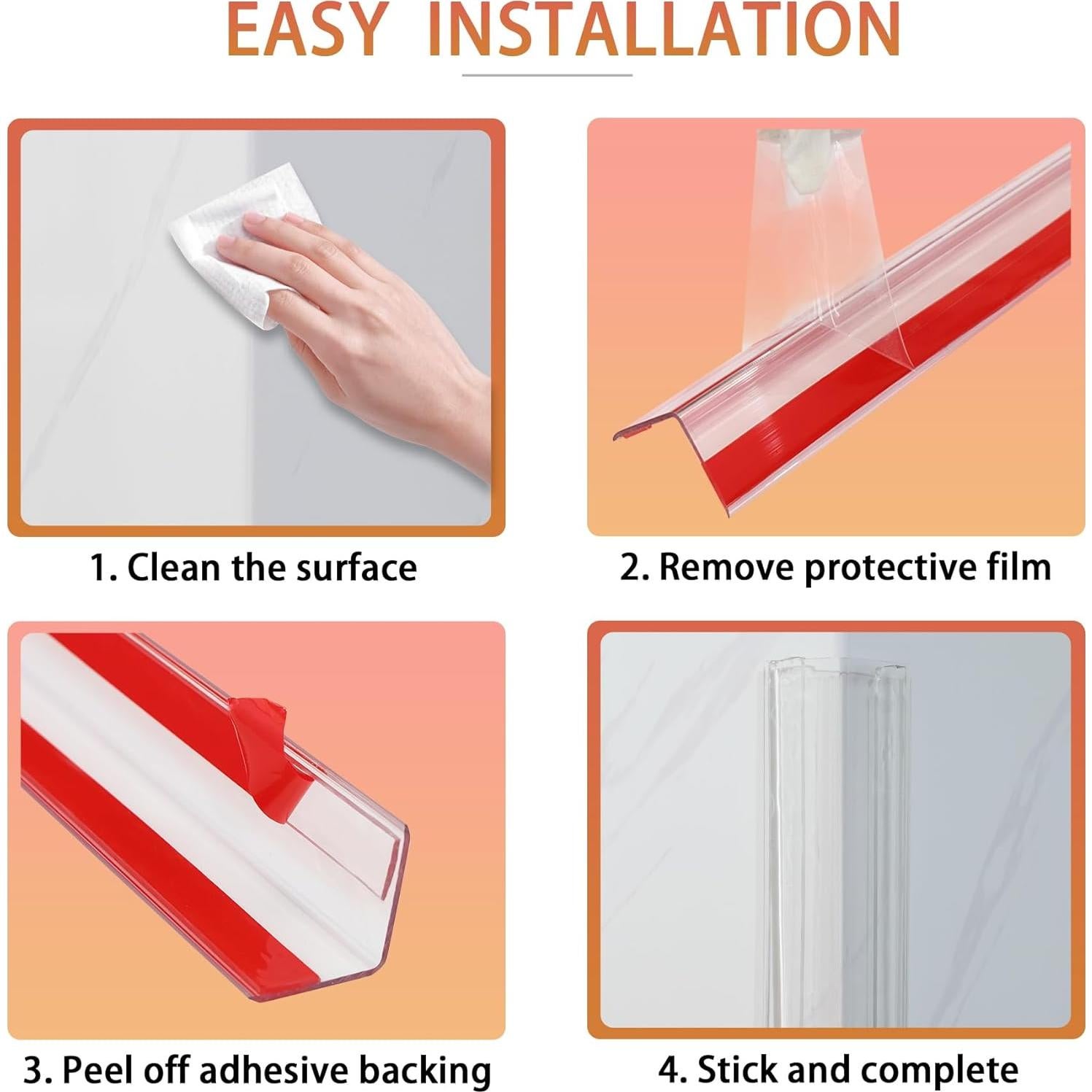 EASY INSTALLATION

1. Clean the surface

2. Remove protective film

3. Peel off adhesive backing

4. Stick and complete