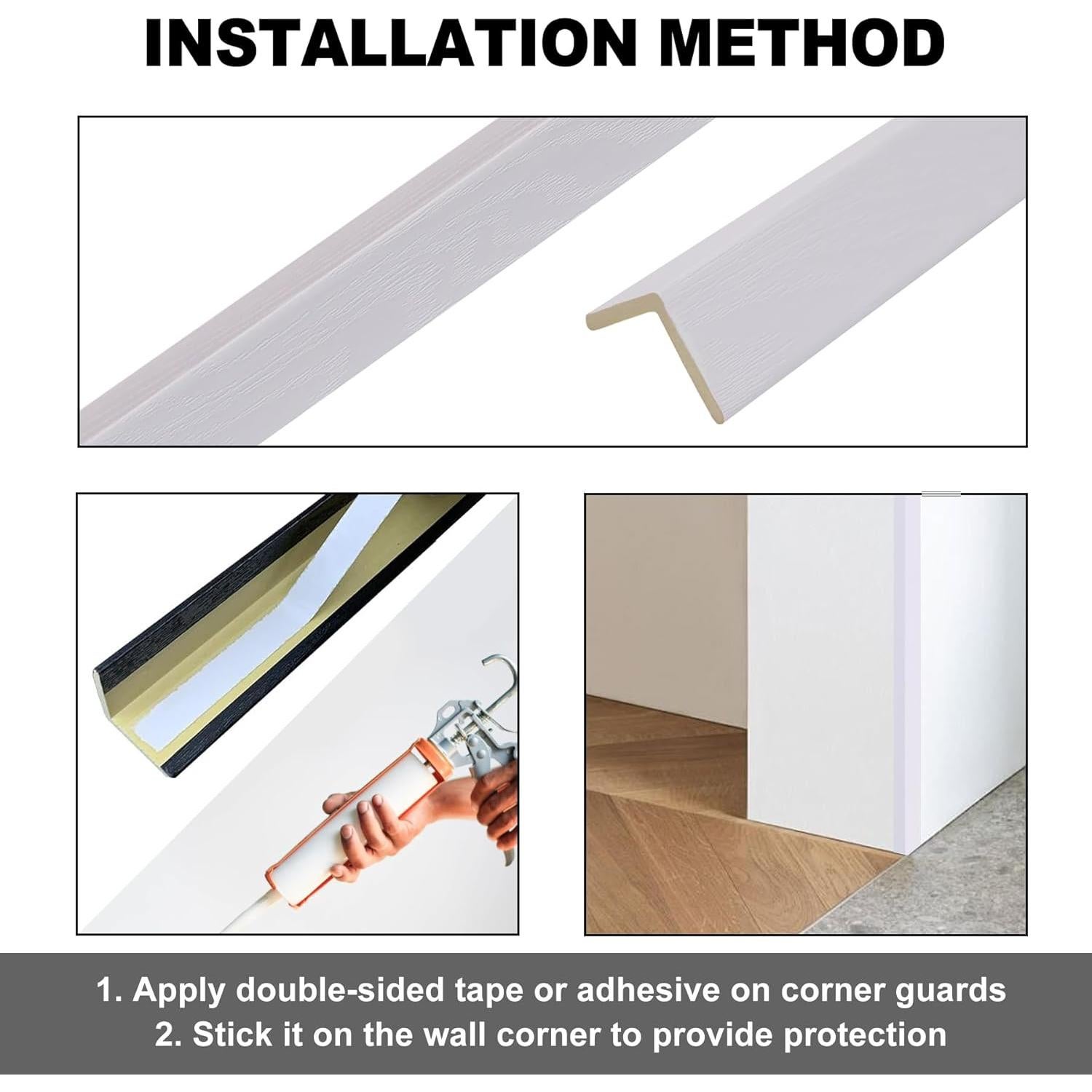 INSTALLATION METHOD

1. Apply double-sided tape or adhesive on corner guards
2. Stick it on the wall corner to provide protection