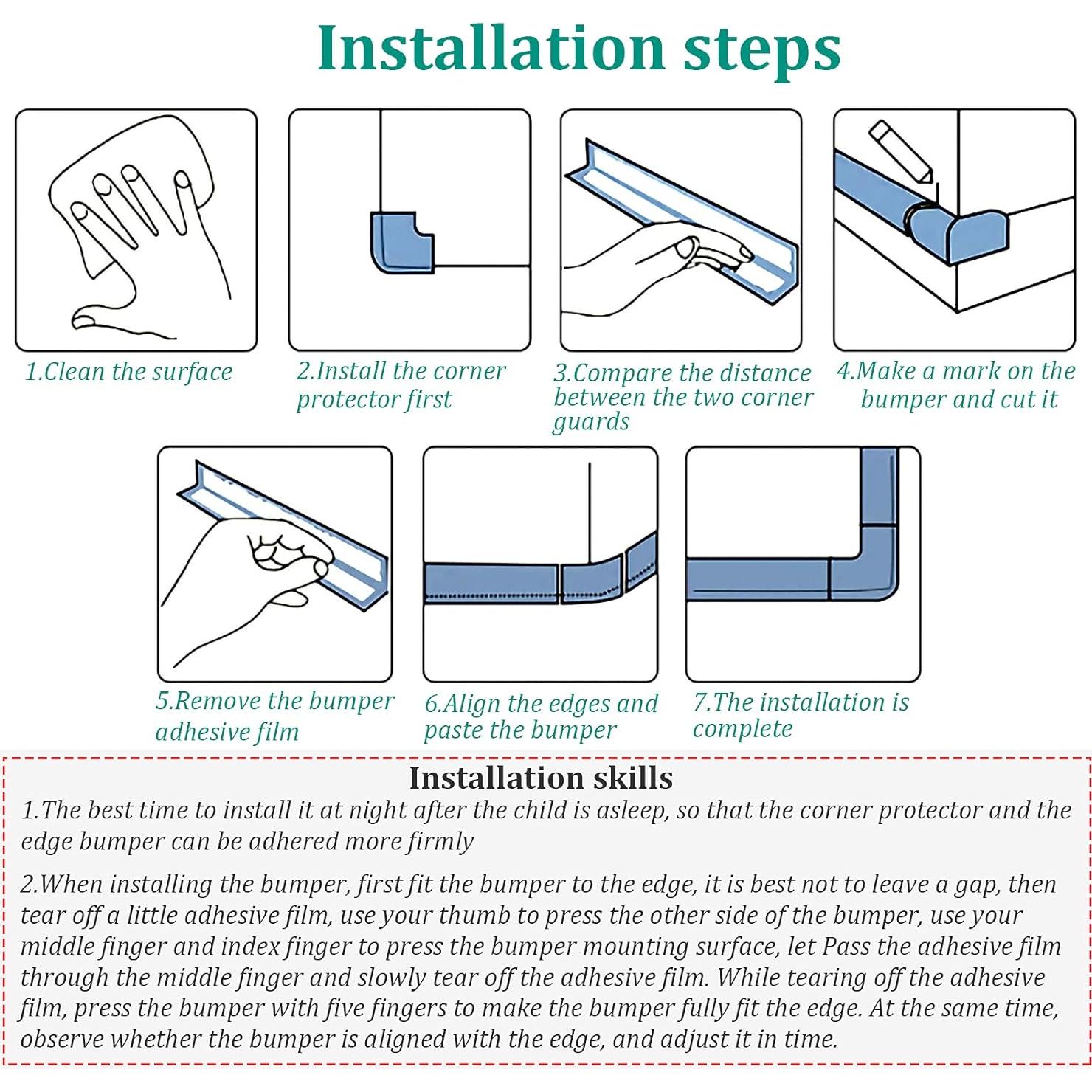 Installation steps

1.Clean the surface

2.Install the corner protector first

3.Compare the distance between the two corner guards

4.Make a mark on the bumper and cut it

5.Remove the bumper adhesive film

6.Align the edges and paste the bumper

7.The installation is complete

Installation skills

1.The best time to install it at night after the child is asleep, so that the corner protector and the edge bumper can be adhered more firmly

2.When installing the bumper, first fit the bumper to the edge, it is best not to leave a gap, then tear off a little adhesive film, use your thumb to press the other side of the bumper, use your middle finger and index finger to press the bumper mounting surface, let Pass the adhesive film through the middle finger and slowly tear off the adhesive film. While tearing off the adhesive film, press the bumper with five fingers to make the bumper fully fit the edge. At the same time, observe whether the bumper is aligned with the edge, and adjust it in time.