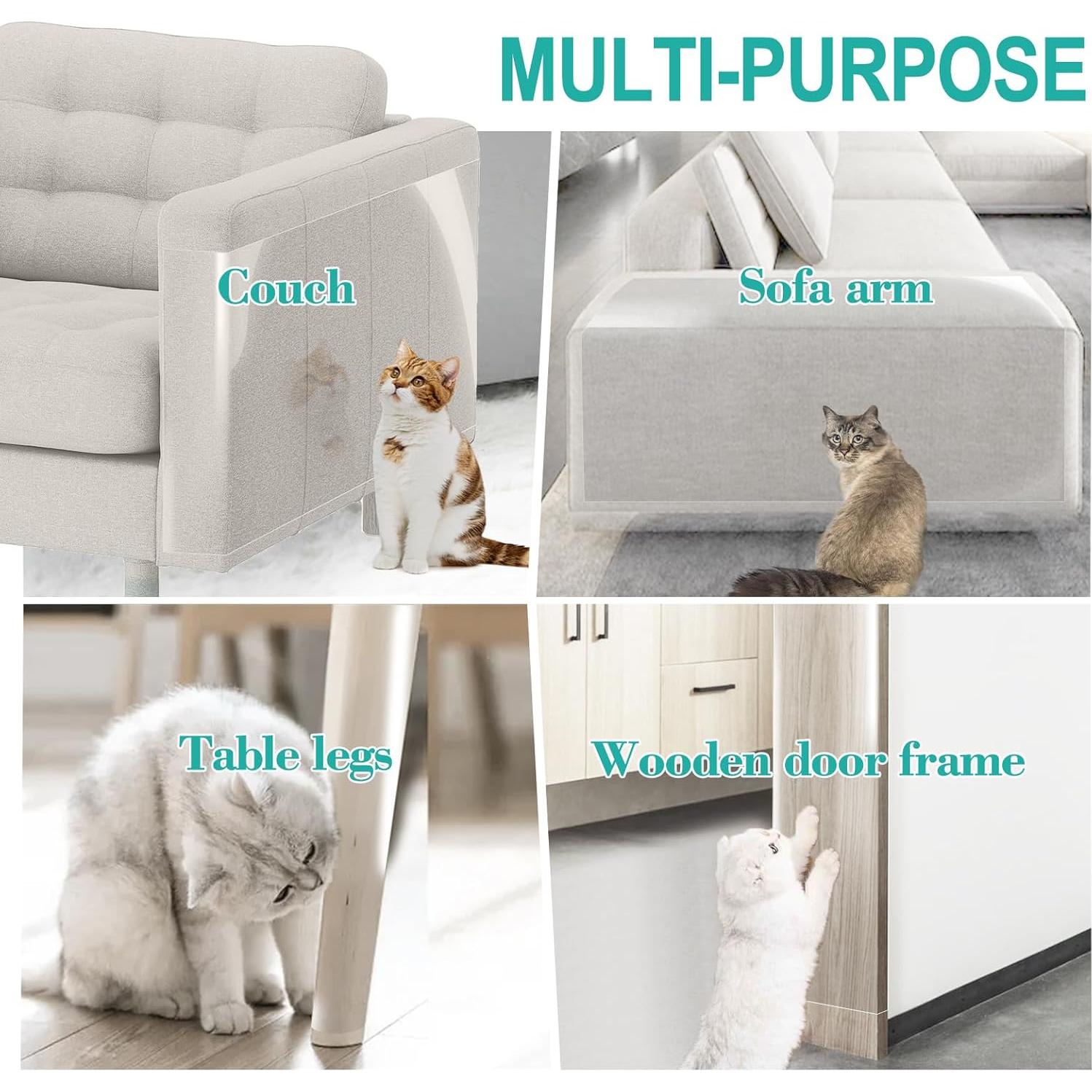 MULTI-PURPOSE

Couch

Sofa arm

Table legs

Wooden door frame