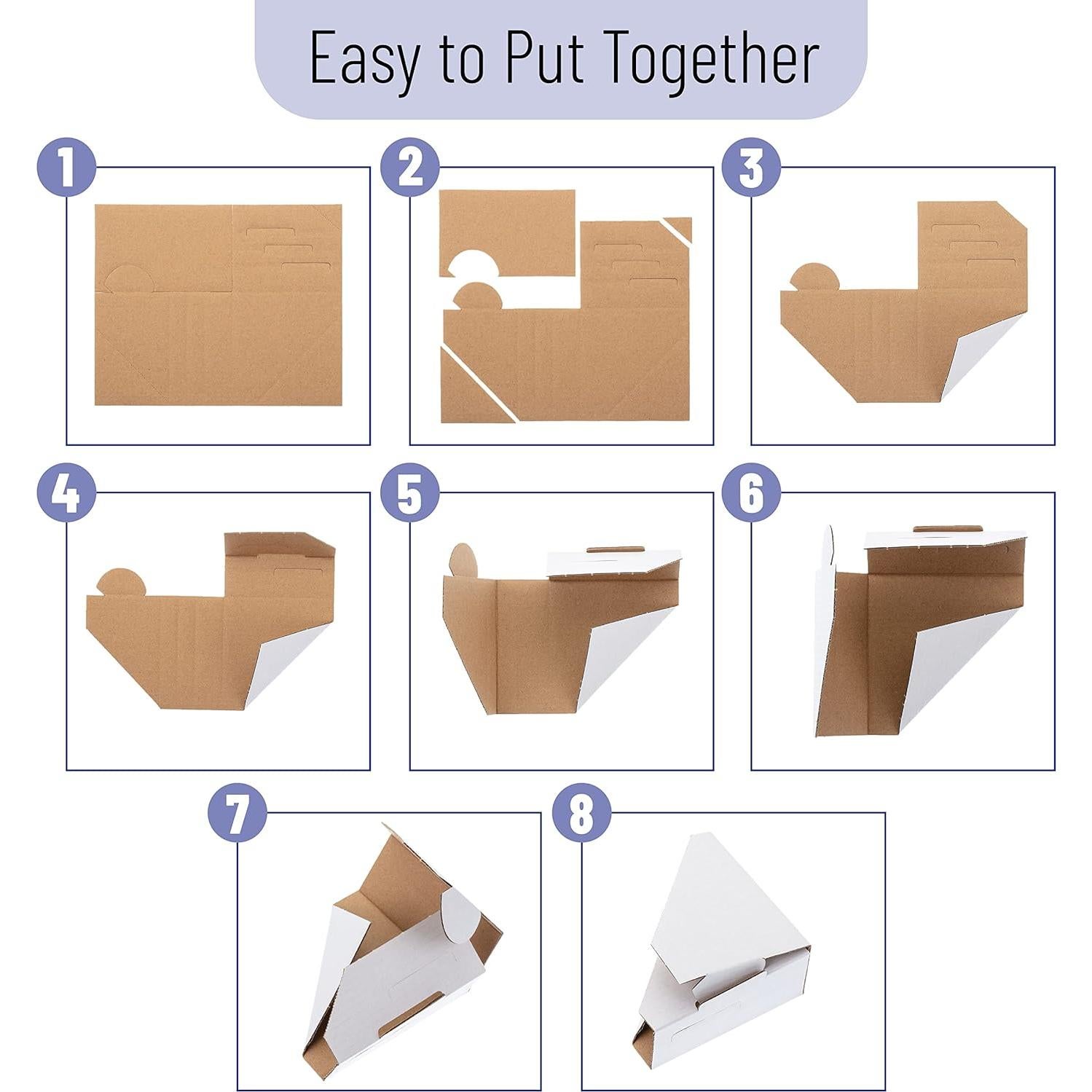 Easy to Put Together

1

2

3

4

5

6

7

8