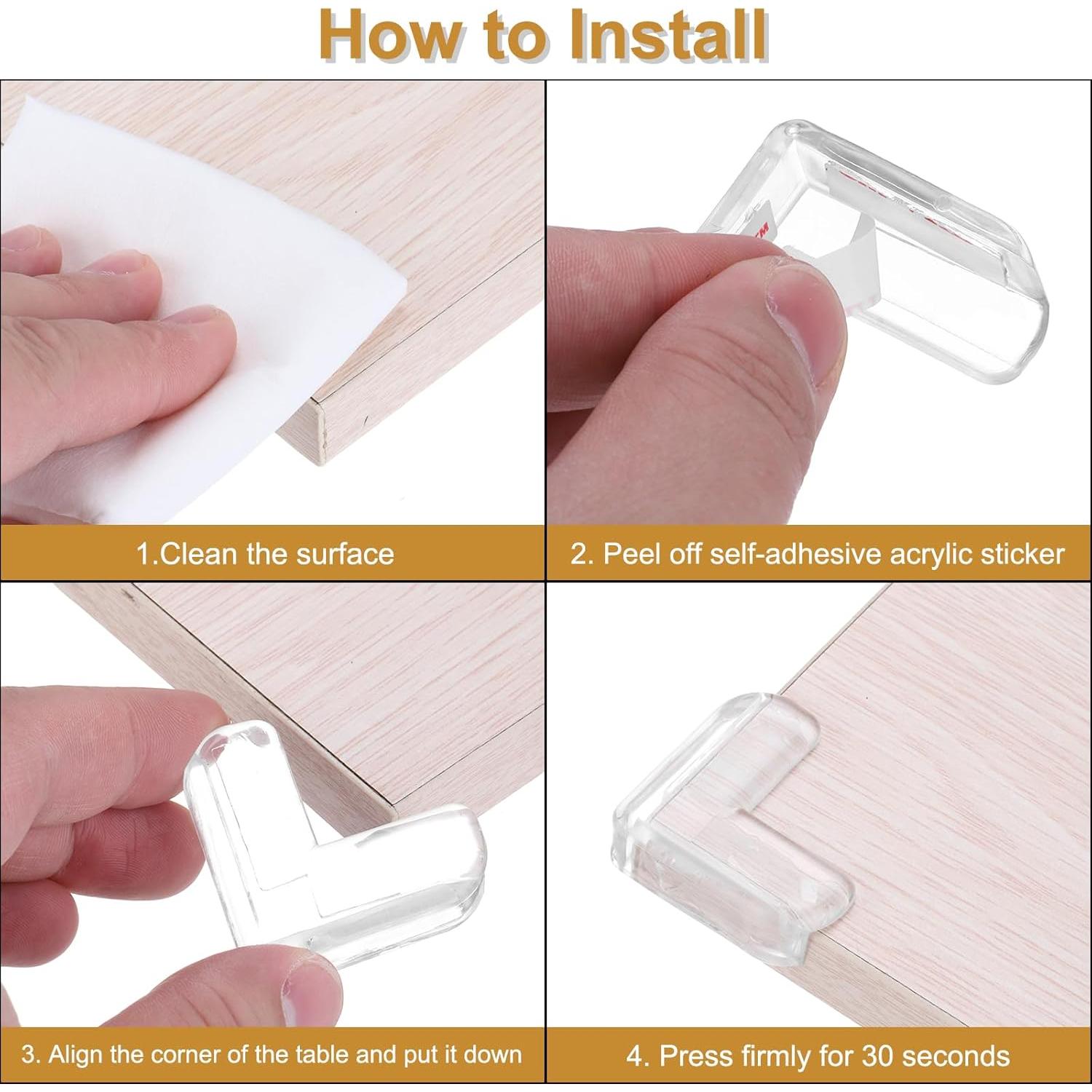 How to Install

1.Clean the surface

2. Peel off self-adhesive acrylic sticker

3. Align the corner of the table and put it down

4. Press firmly for 30 seconds