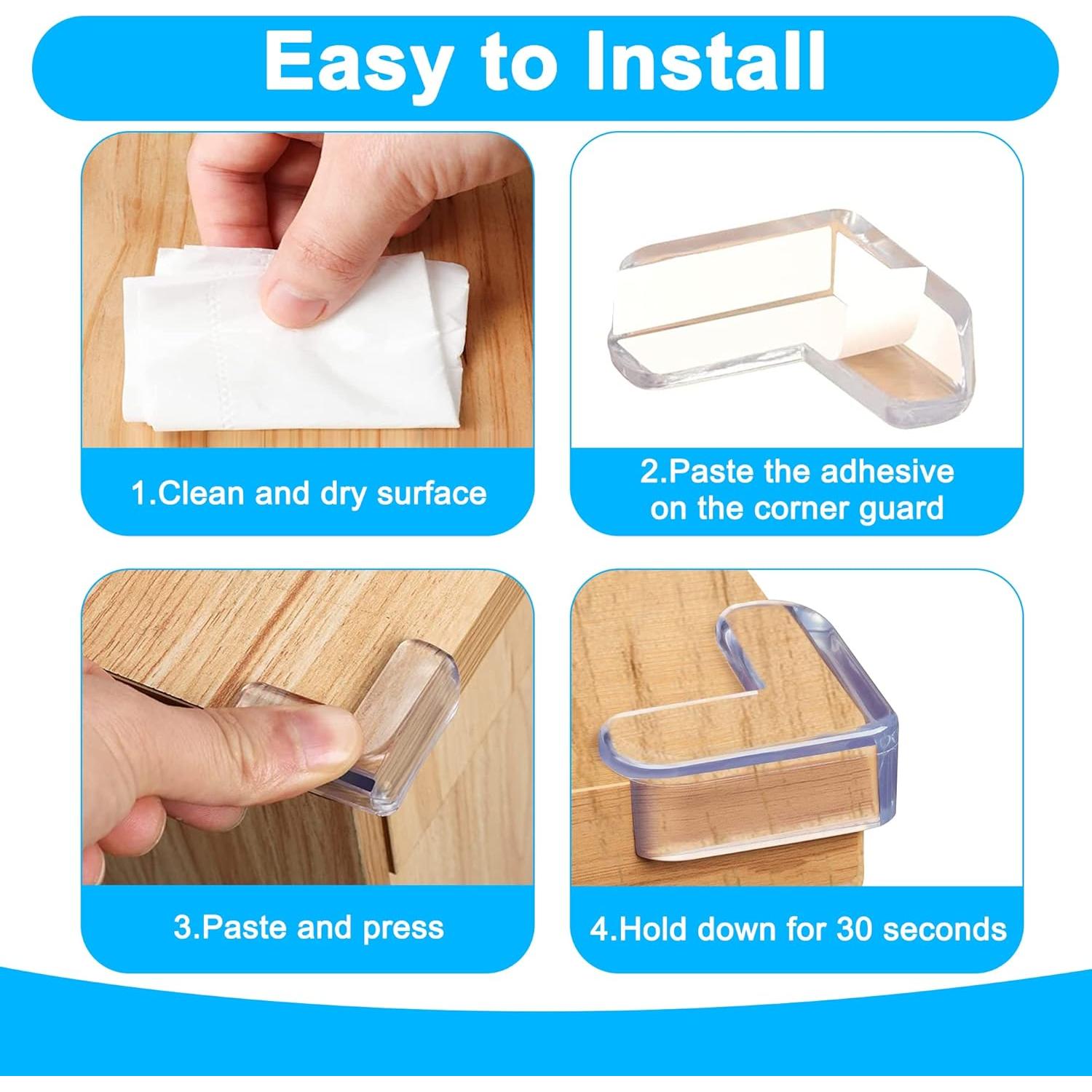 Easy to Install

1.Clean and dry surface

2.Paste the adhesive on the corner guard

3.Paste and press

4.Hold down for 30 seconds