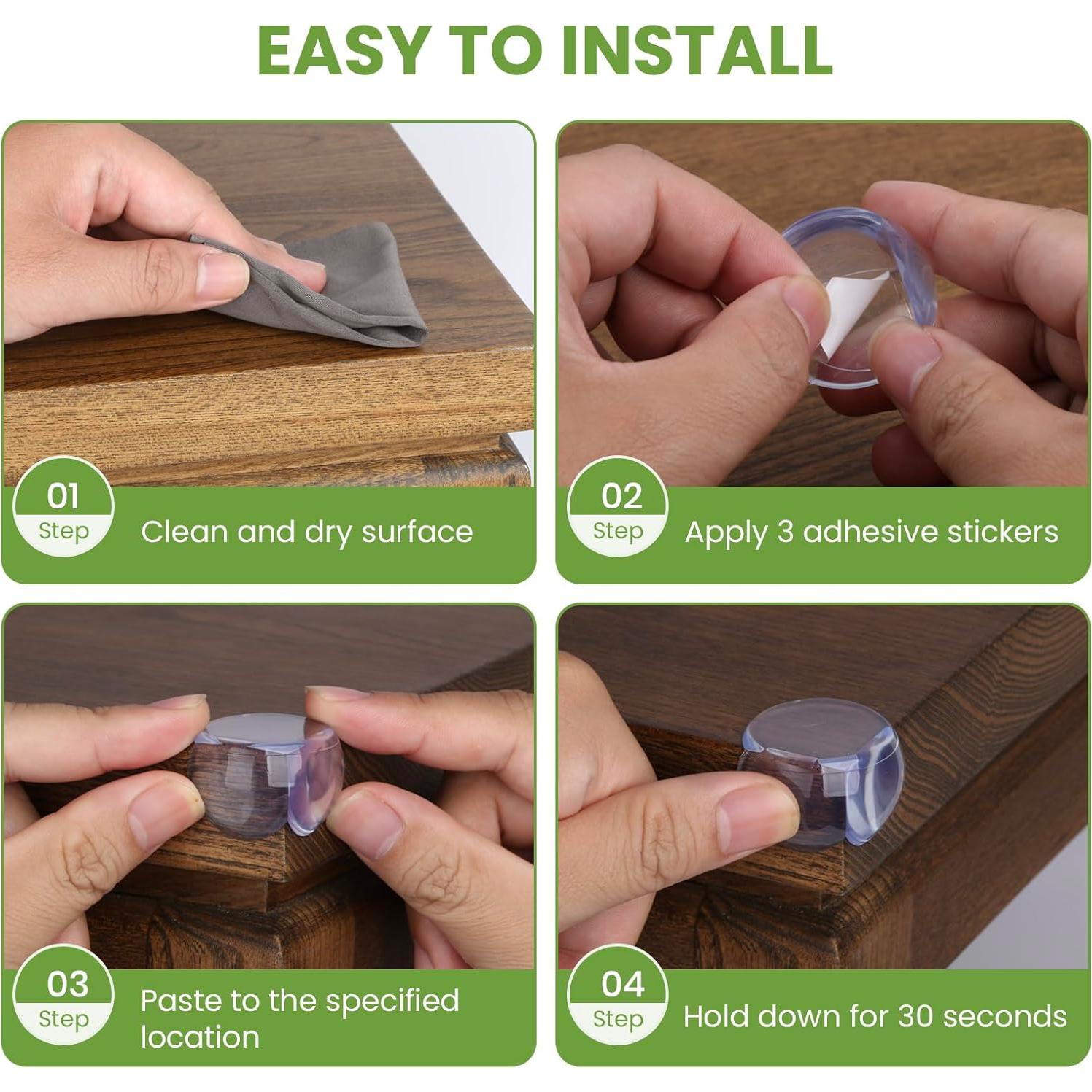 EASY TO INSTALL

01
Step
Clean and dry surface

02
Step
Apply 3 adhesive stickers

03
Step
Paste to the specified location

04
Step
Hold down for 30 seconds