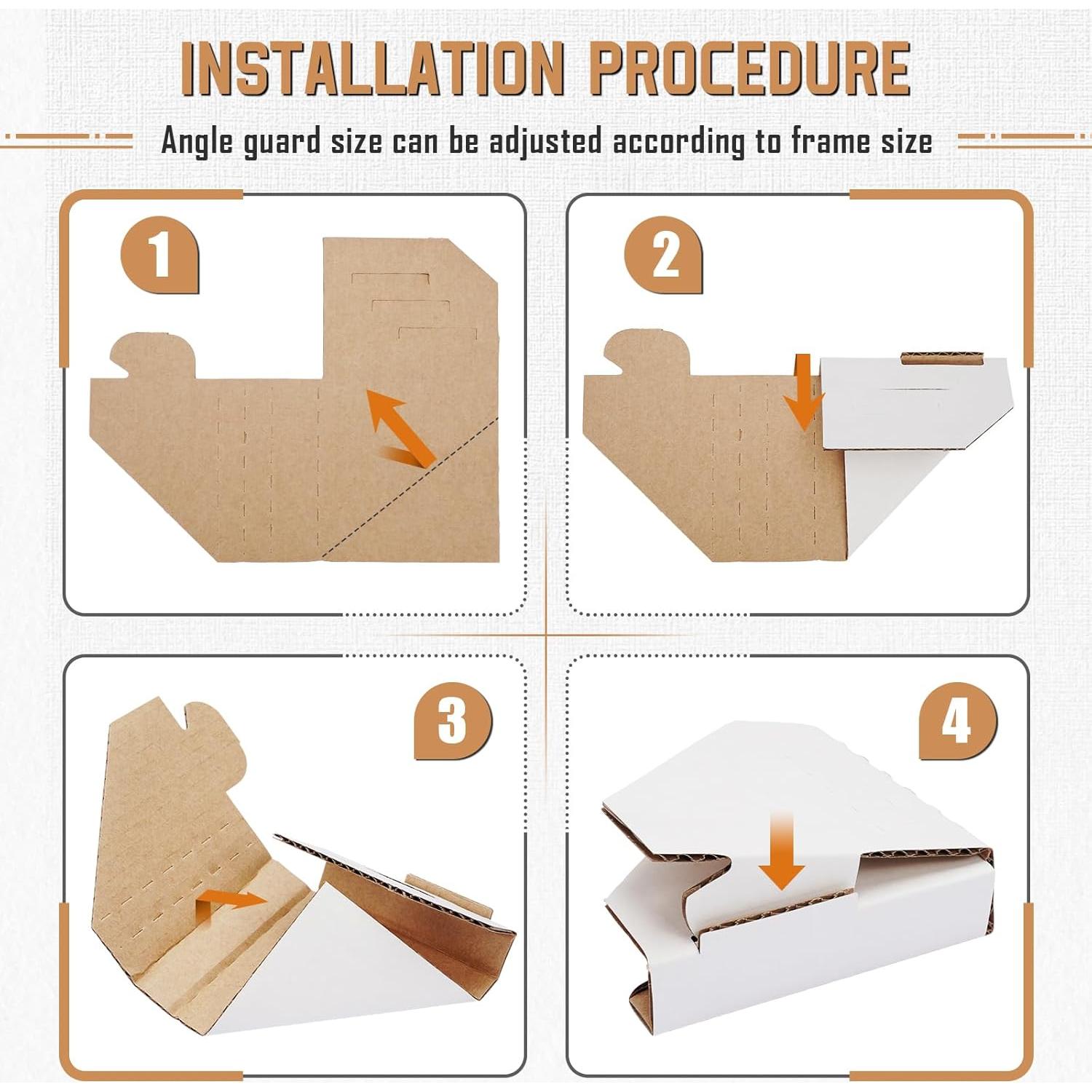 INSTALLATION PROCEDURE

Angle guard size can be adjusted according to frame size

1

2

3

4