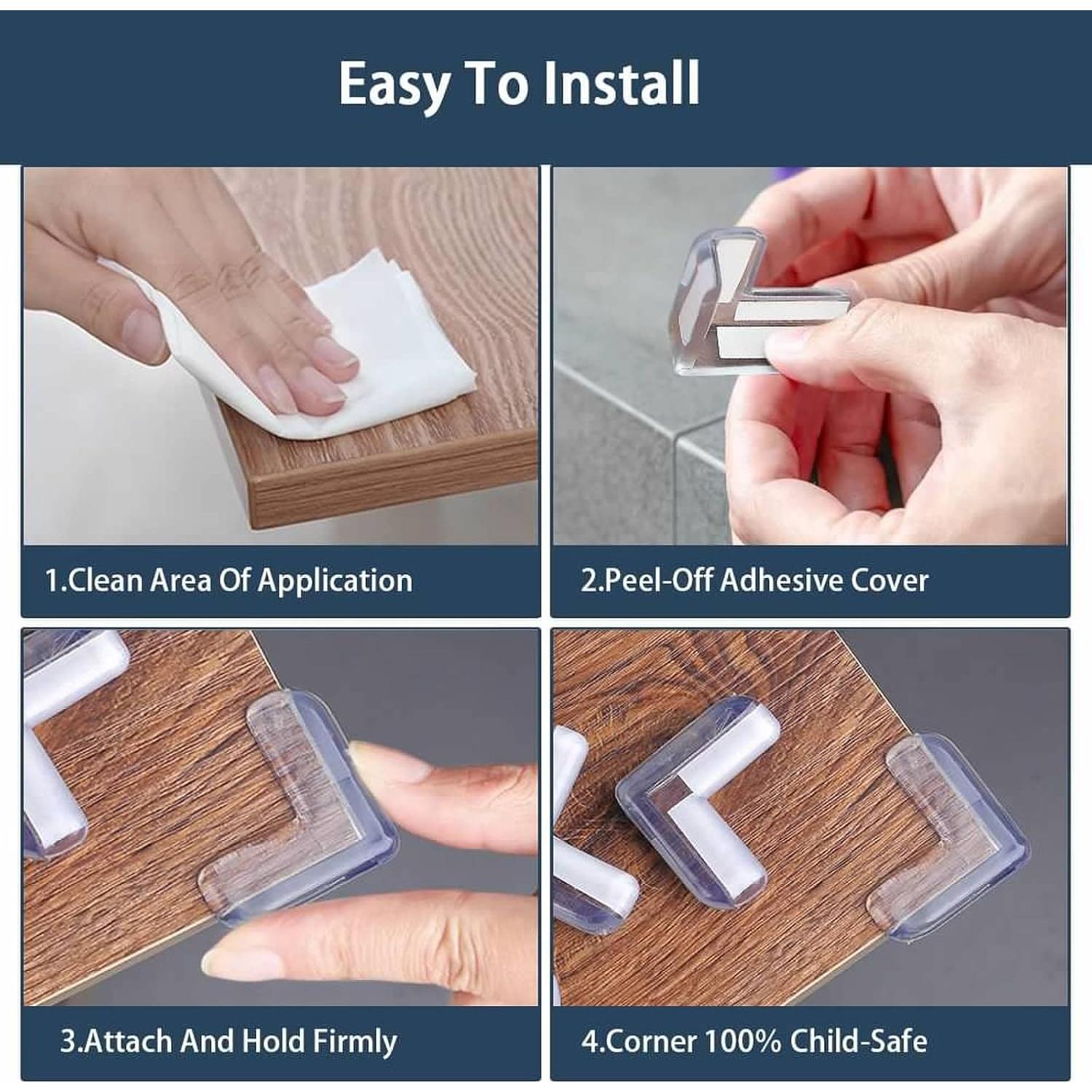 Easy To Install

1.Clean Area Of Application

2.Peel-Off Adhesive Cover

3.Attach And Hold Firmly

4.Corner 100% Child-Safe