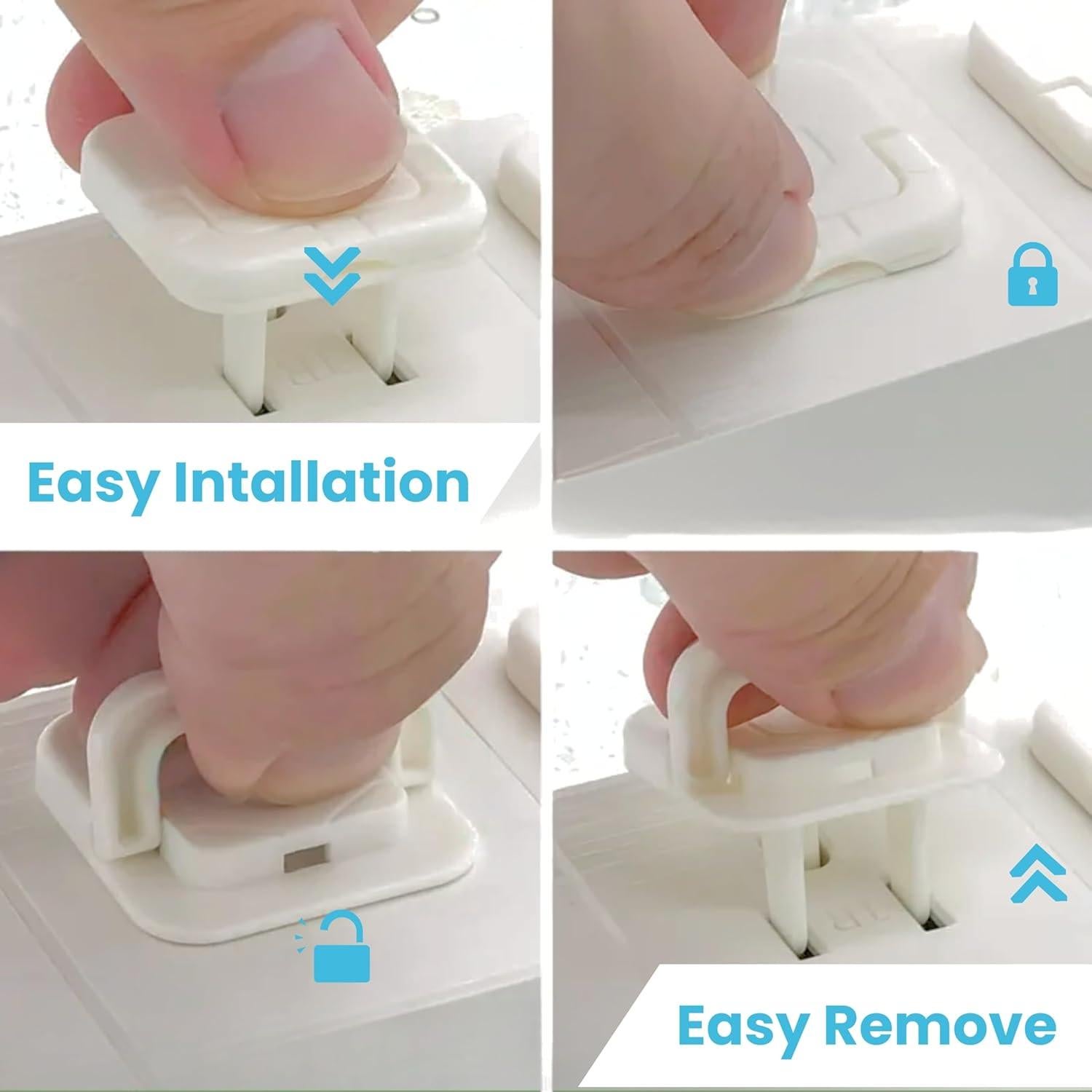 Easy Intallation

Easy Remove