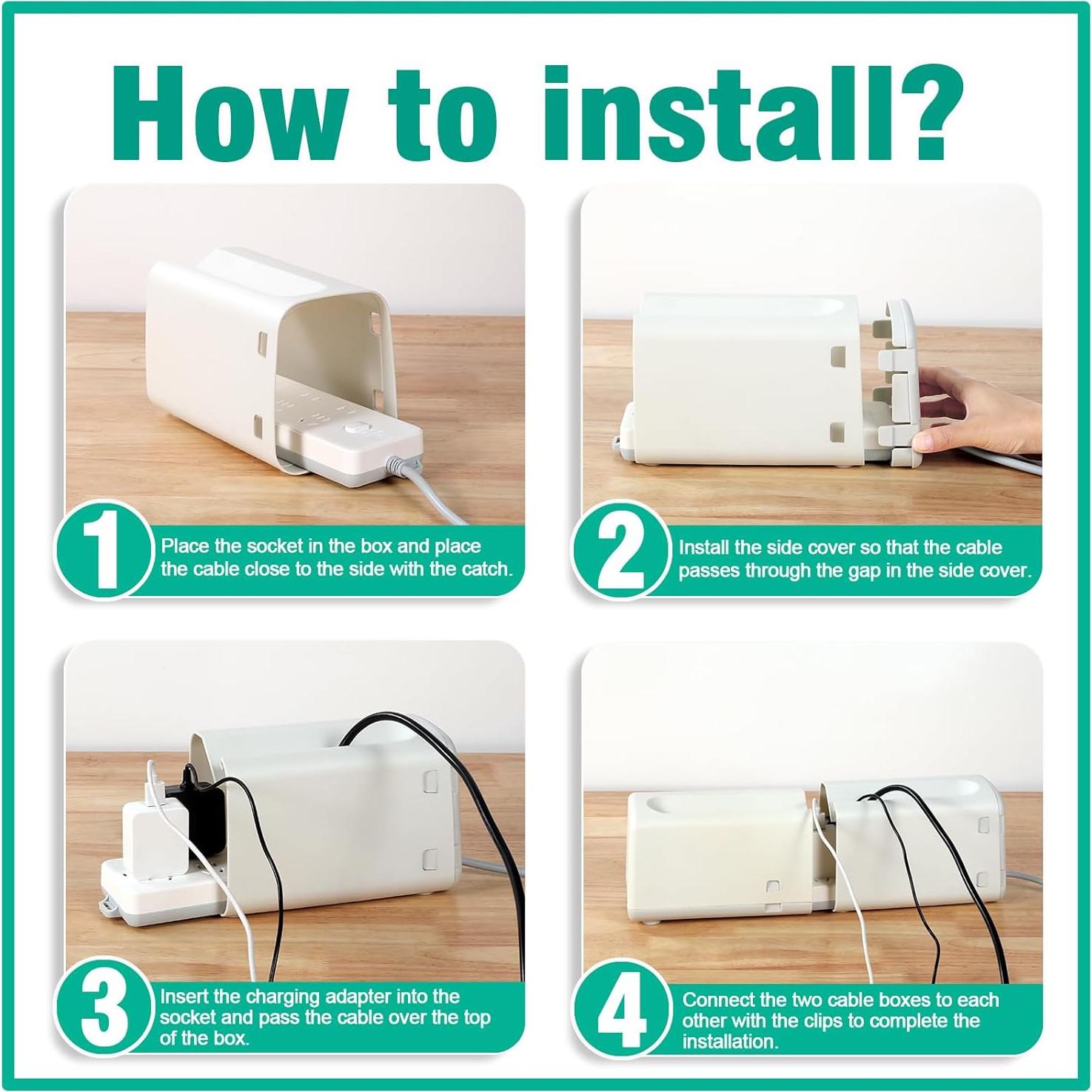 How to install?

1 Place the socket in the box and place the cable close to the side with the catch.

2 Install the side cover so that the cable passes through the gap in the side cover.

3 Insert the charging adapter into the socket and pass the cable over the top of the box.

4 Connect the two cable boxes to each other with the clips to complete the installation.