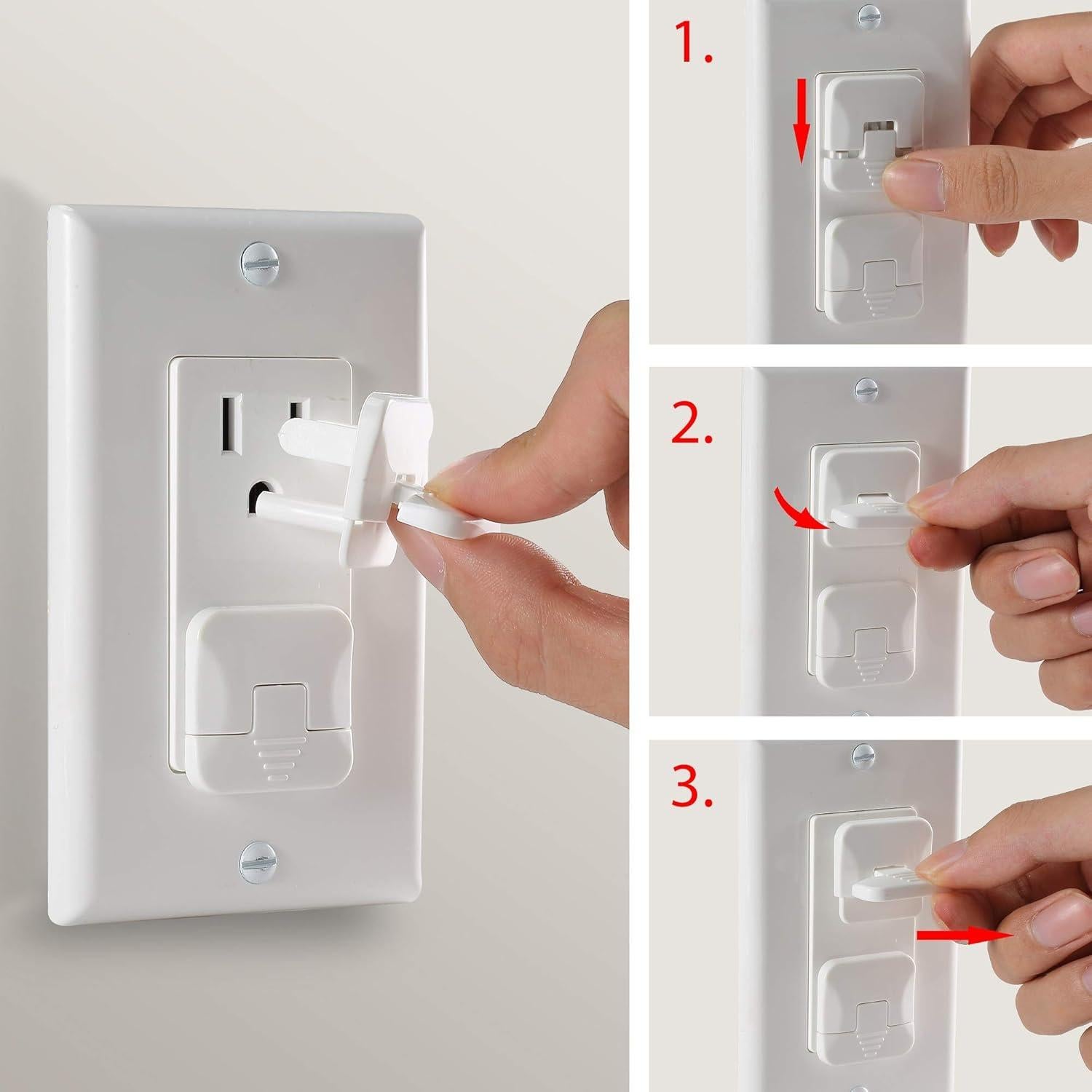 1.

2.

3.