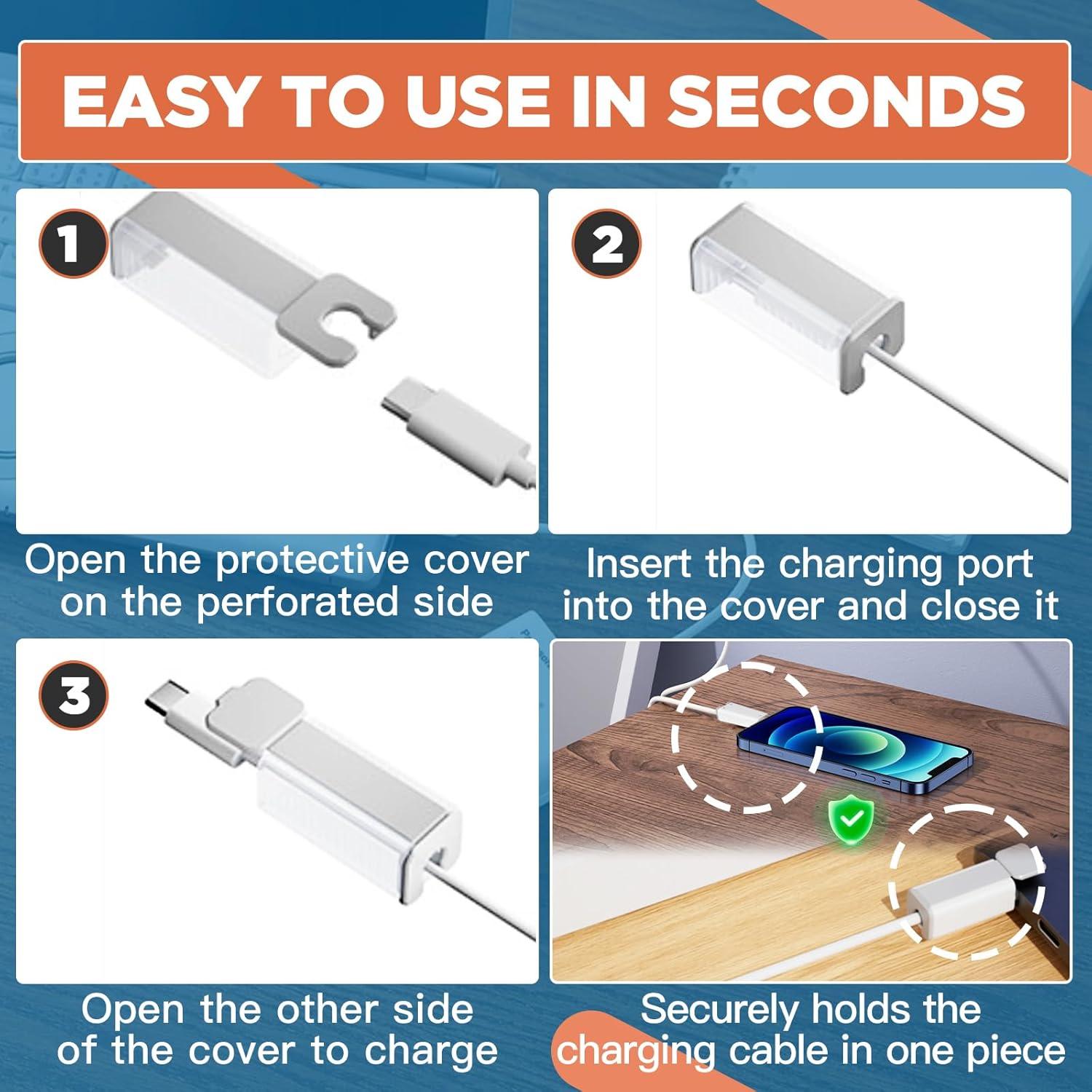 EASY TO USE IN SECONDS

1

Open the protective cover on the perforated side

2

Insert the charging port into the cover and close it

3

Open the other side of the cover to charge

Securely holds the charging cable in one piece