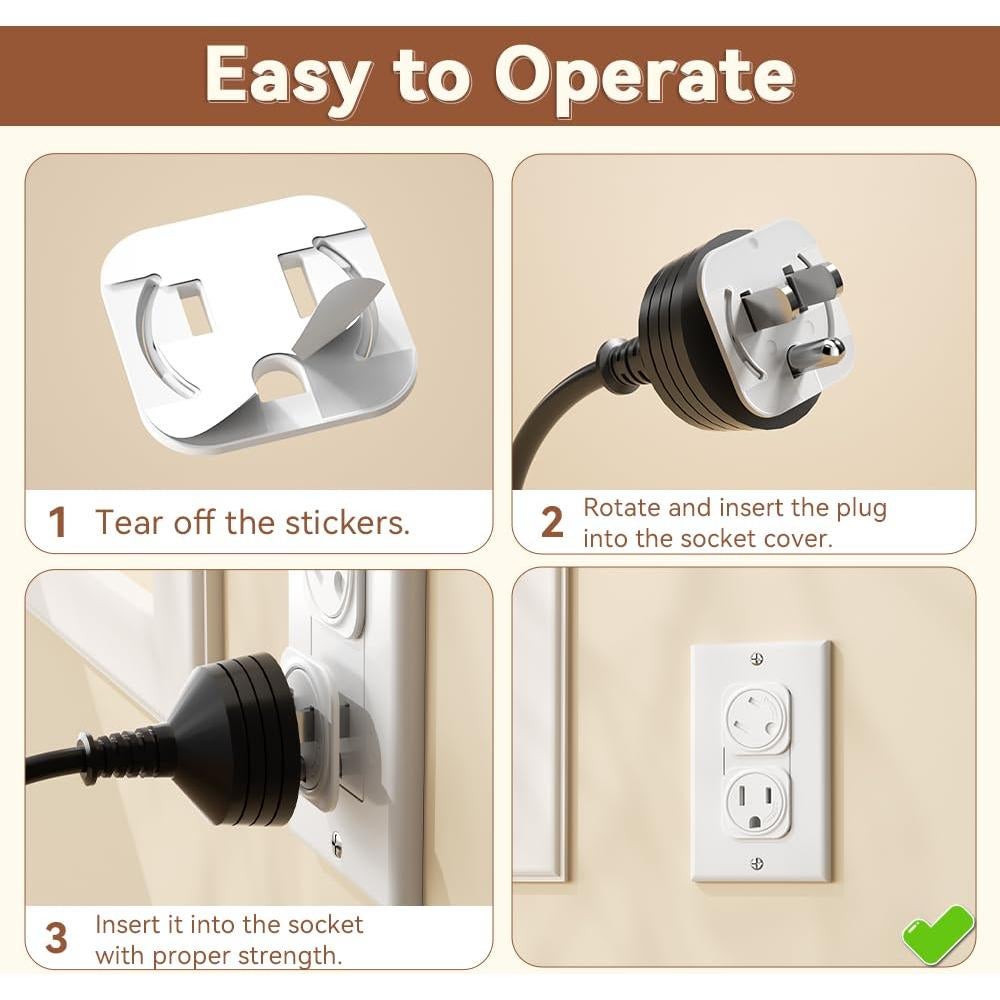 Easy to Operate

1 Tear off the stickers.

2 Rotate and insert the plug into the socket cover.

3 Insert it into the socket with proper strength.