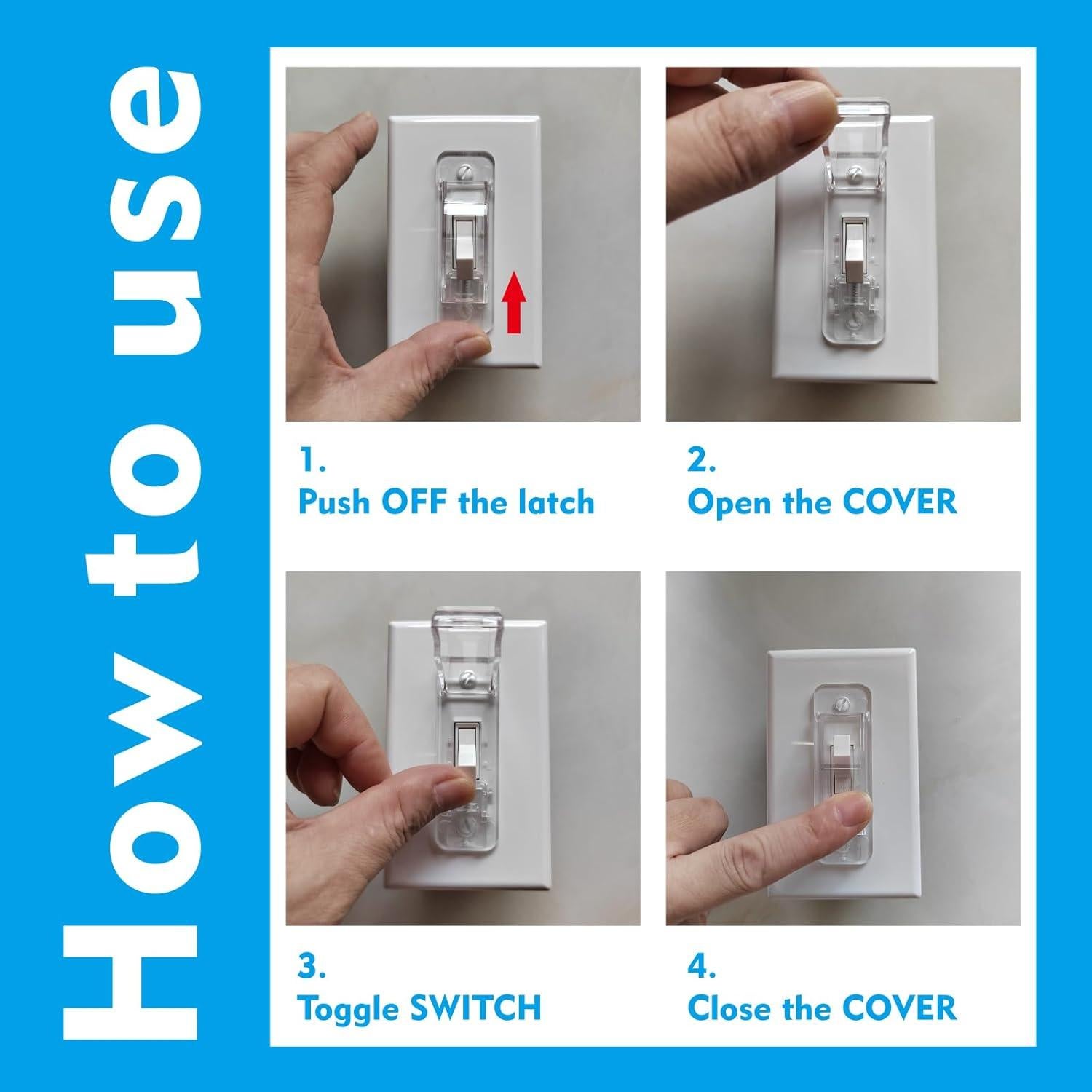 How to use

1.
Push OFF the latch

2.
Open the COVER

3.
Toggle SWITCH

4.
Close the COVER