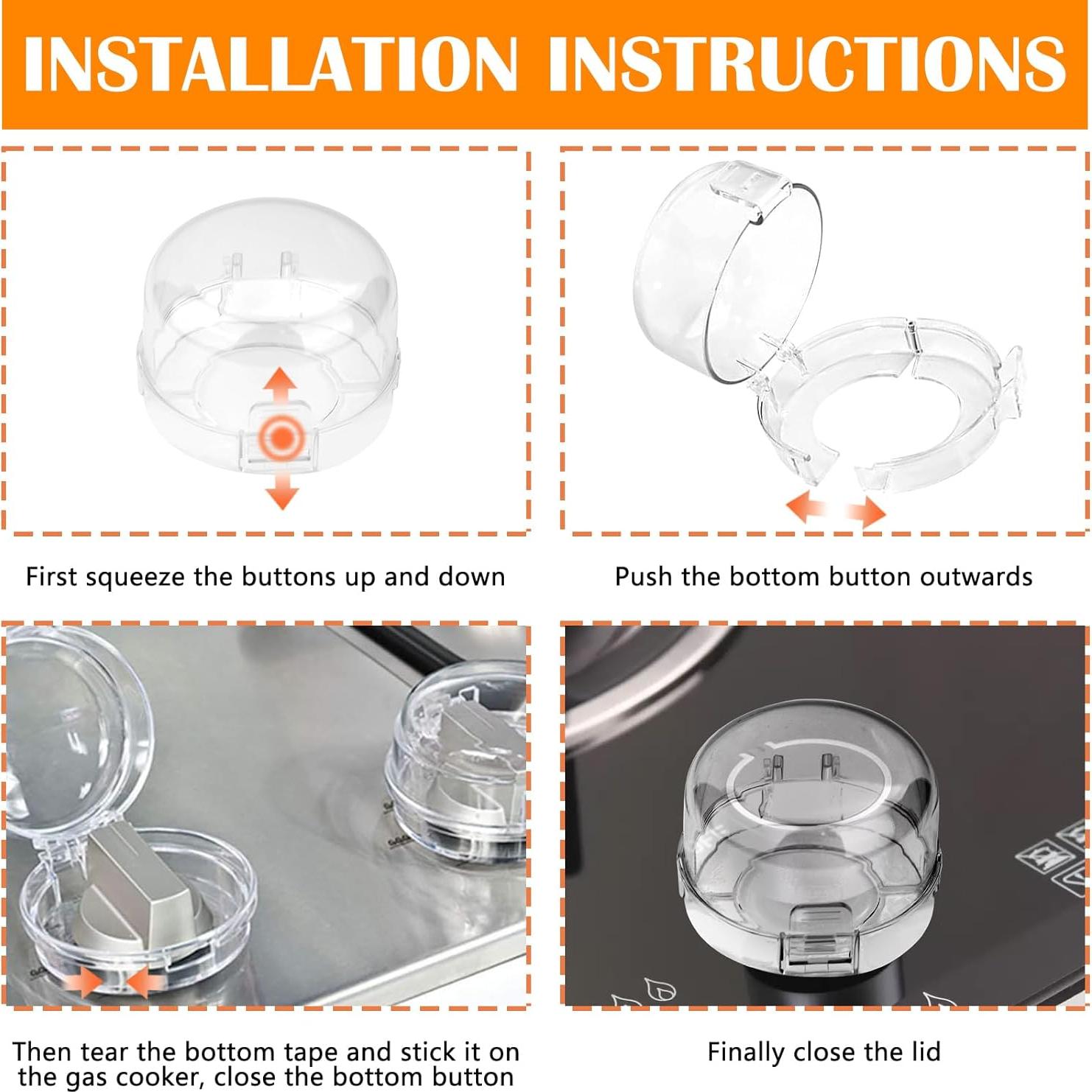 INSTALLATION INSTRUCTIONS

First squeeze the buttons up and down

Push the bottom button outwards

Then tear the bottom tape and stick it on the gas cooker, close the bottom button

Finally close the lid