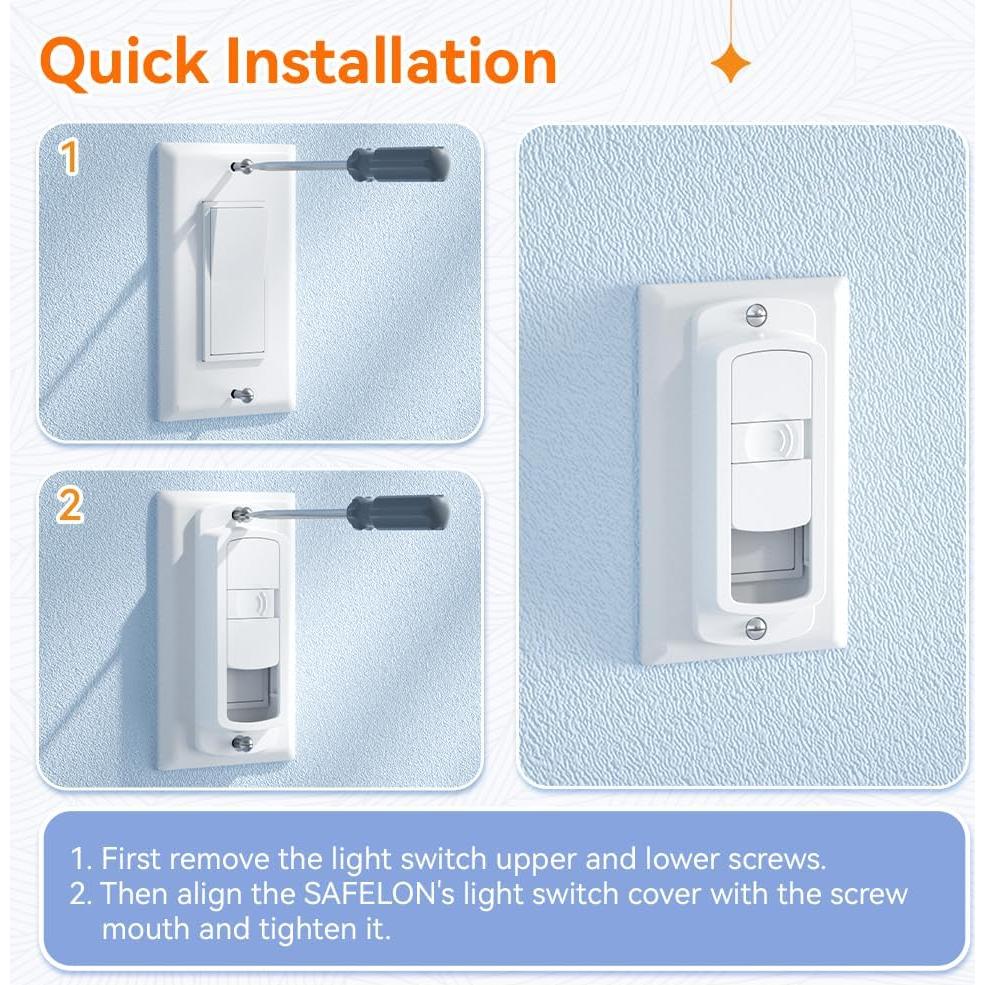 Quick Installation

1

2

1. First remove the light switch upper and lower screws.
2. Then align the SAFELON's light switch cover with the screw mouth and tighten it.