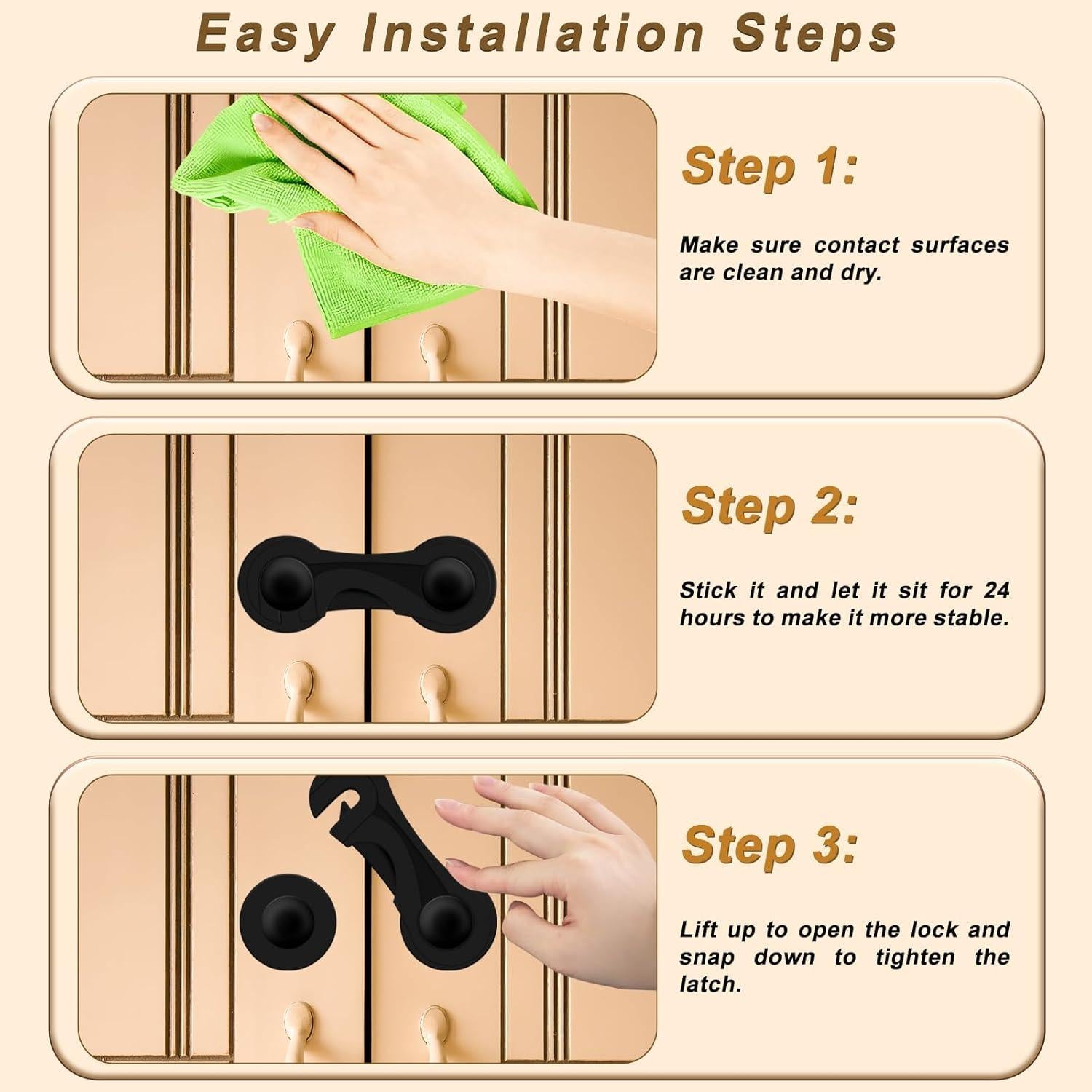 Easy Installation Steps

Step 1:

Make sure contact surfaces are clean and dry.

Step 2:

Stick it and let it sit for 24 hours to make it more stable.

Step 3:

Lift up to open the lock and snap down to tighten the latch.