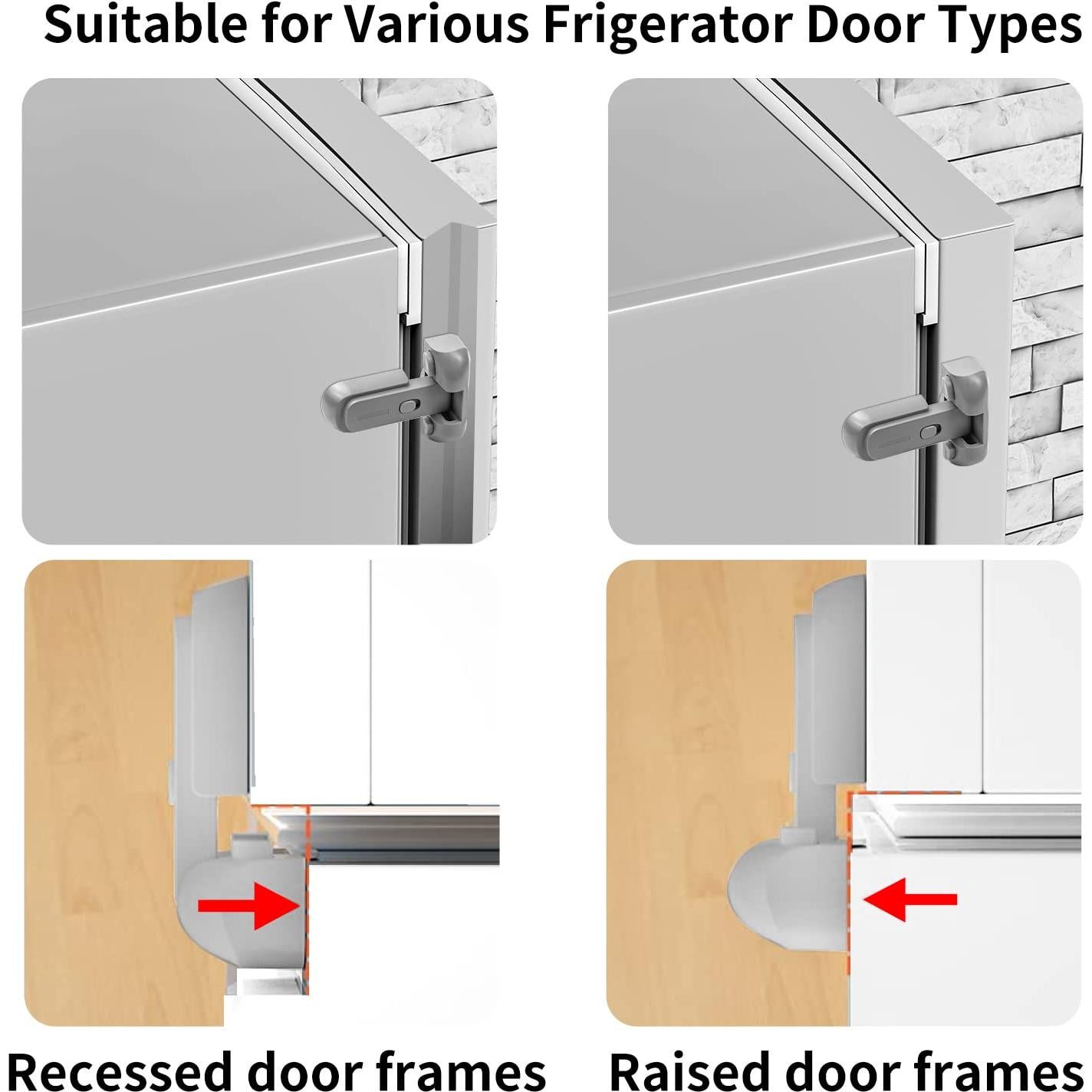 Suitable for Various Frigerator Door Types

Recessed door frames

Raised door frames