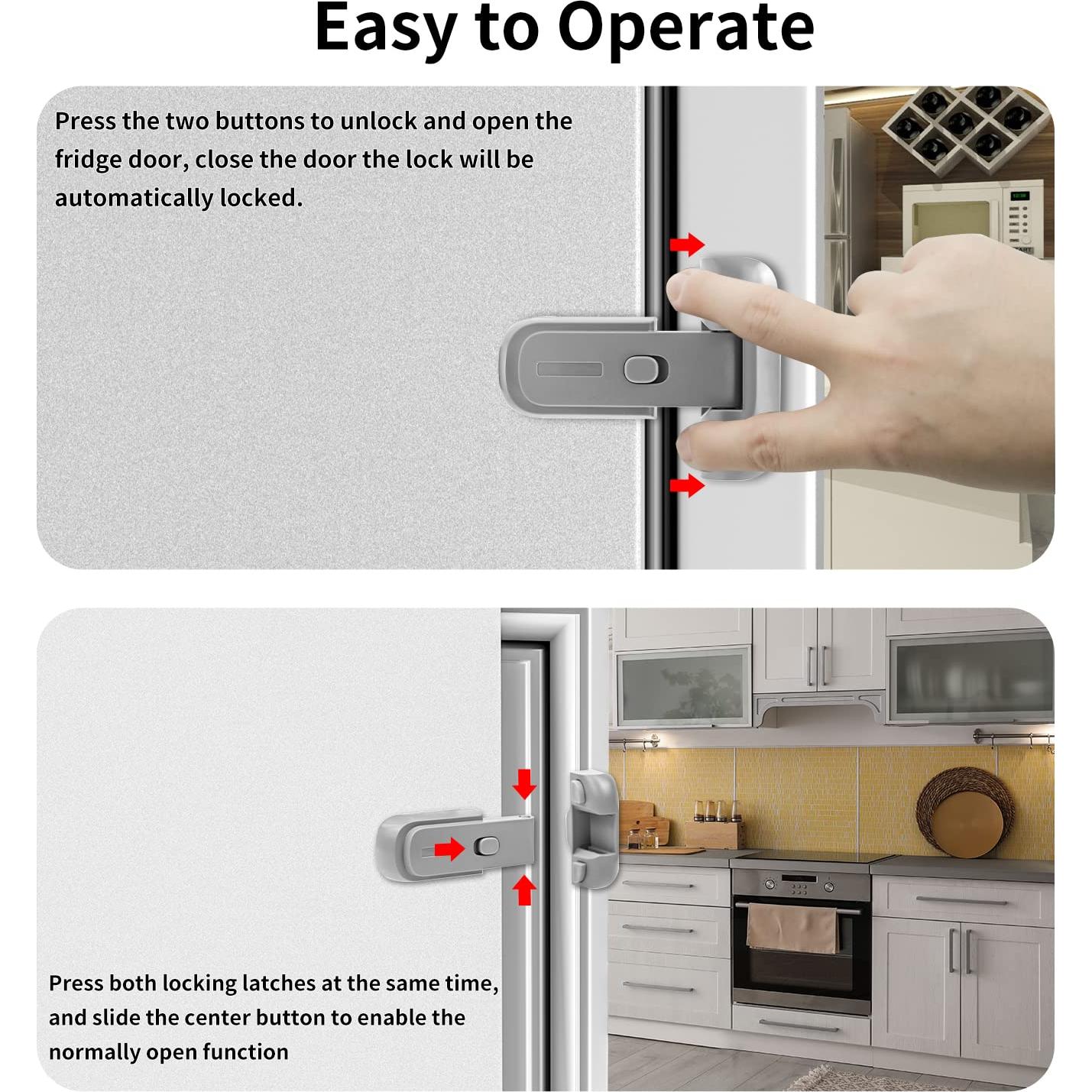 Easy to Operate

Press the two buttons to unlock and open the fridge door, close the door the lock will be automatically locked.

Press both locking latches at the same time, and slide the center button to enable the normally open function