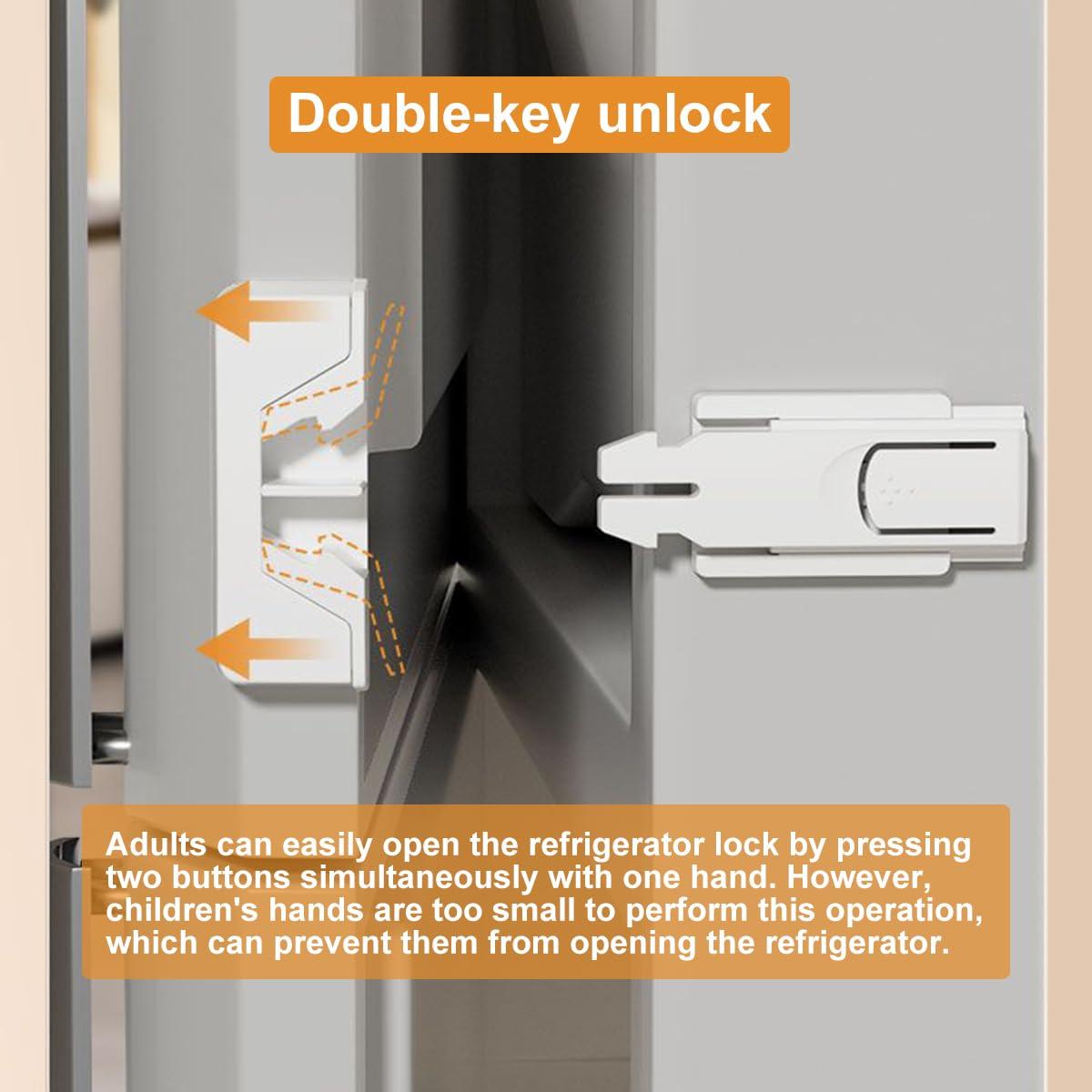 Double-key unlock

Adults can easily open the refrigerator lock by pressing two buttons simultaneously with one hand. However, children's hands are too small to perform this operation, which can prevent them from opening the refrigerator.