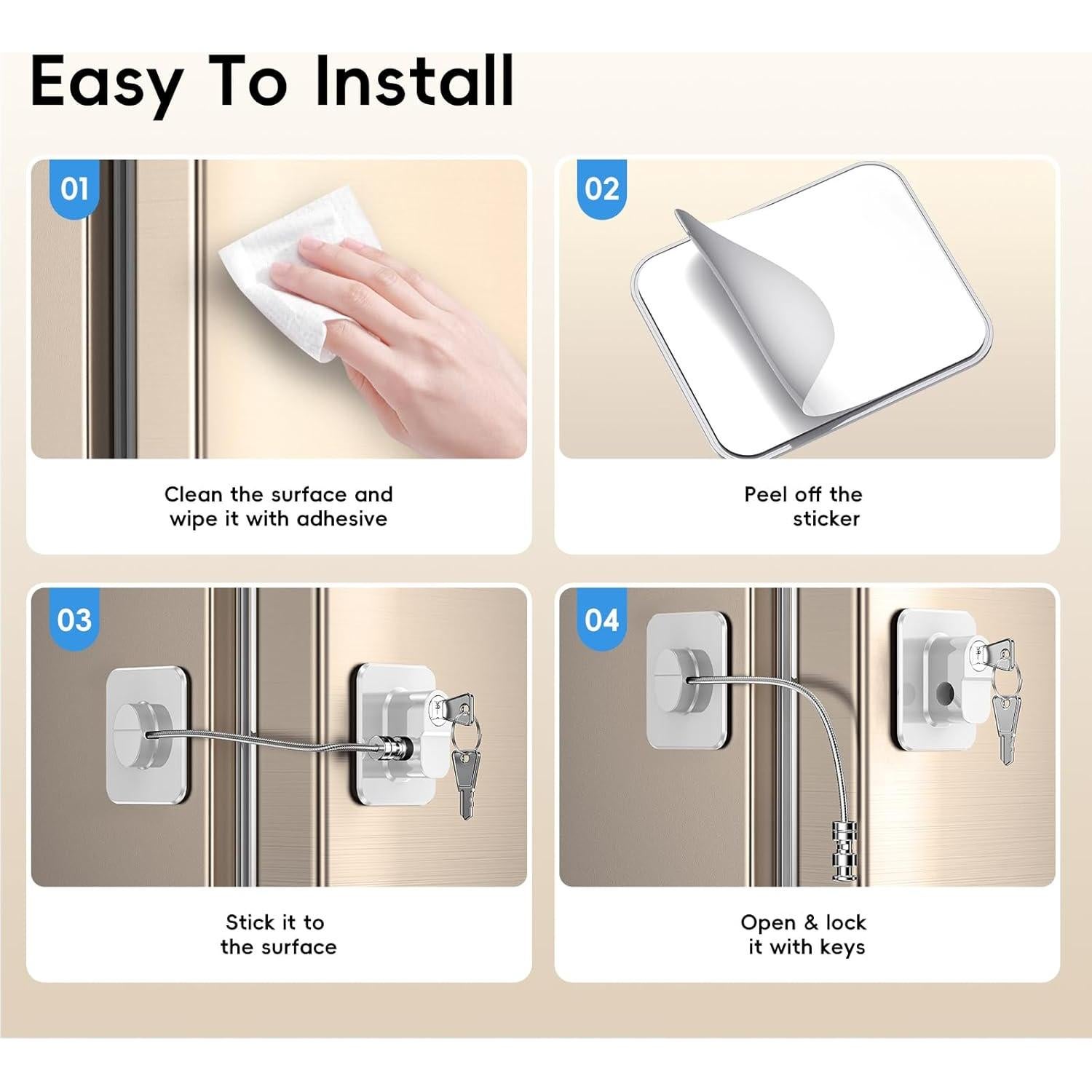 Easy To Install

01

Clean the surface and wipe it with adhesive

02

Peel off the sticker

03

Stick it to the surface

04

Open & lock it with keys