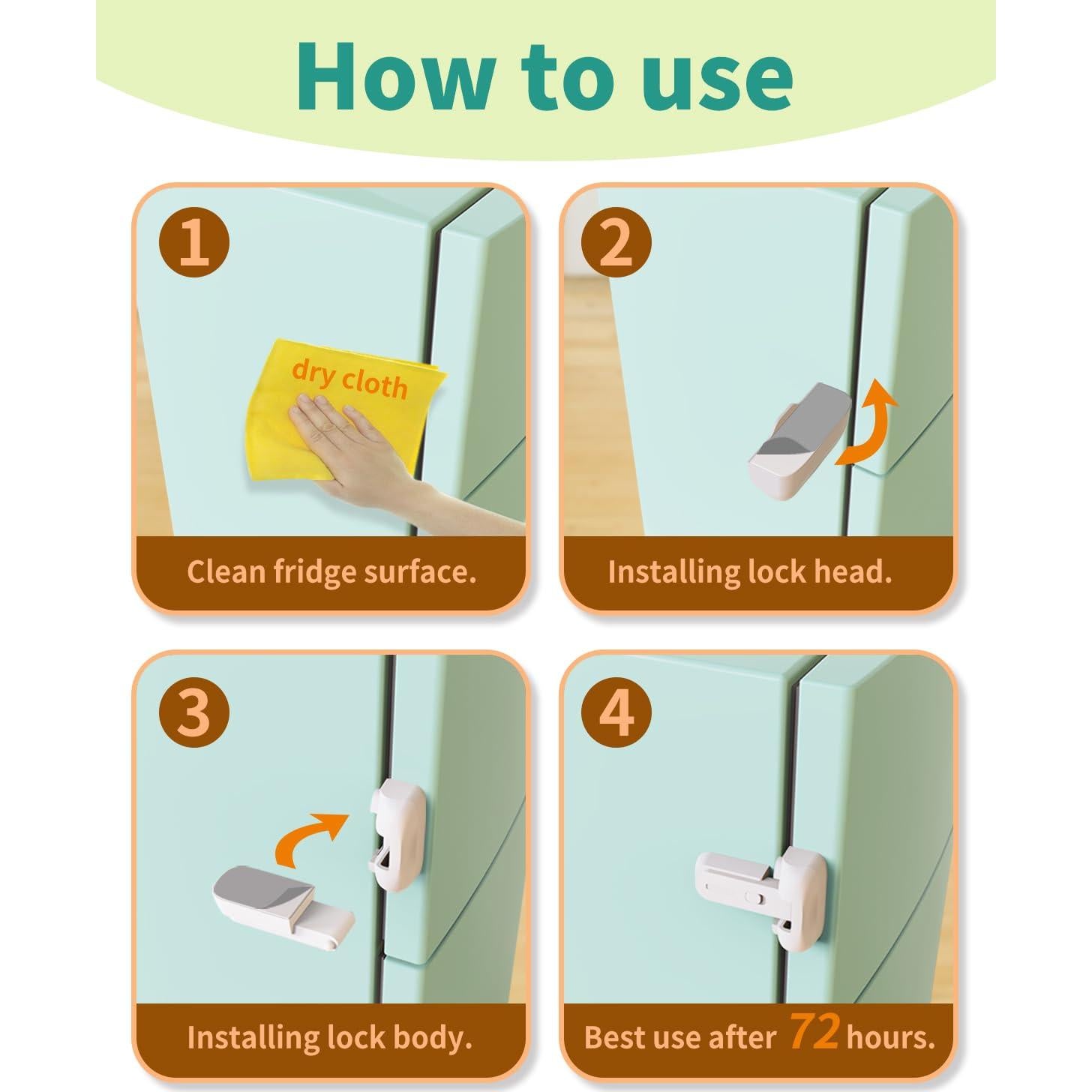 How to use

1

dry cloth

Clean fridge surface.

2

Installing lock head.

3

Installing lock body.

4

Best use after 72 hours.