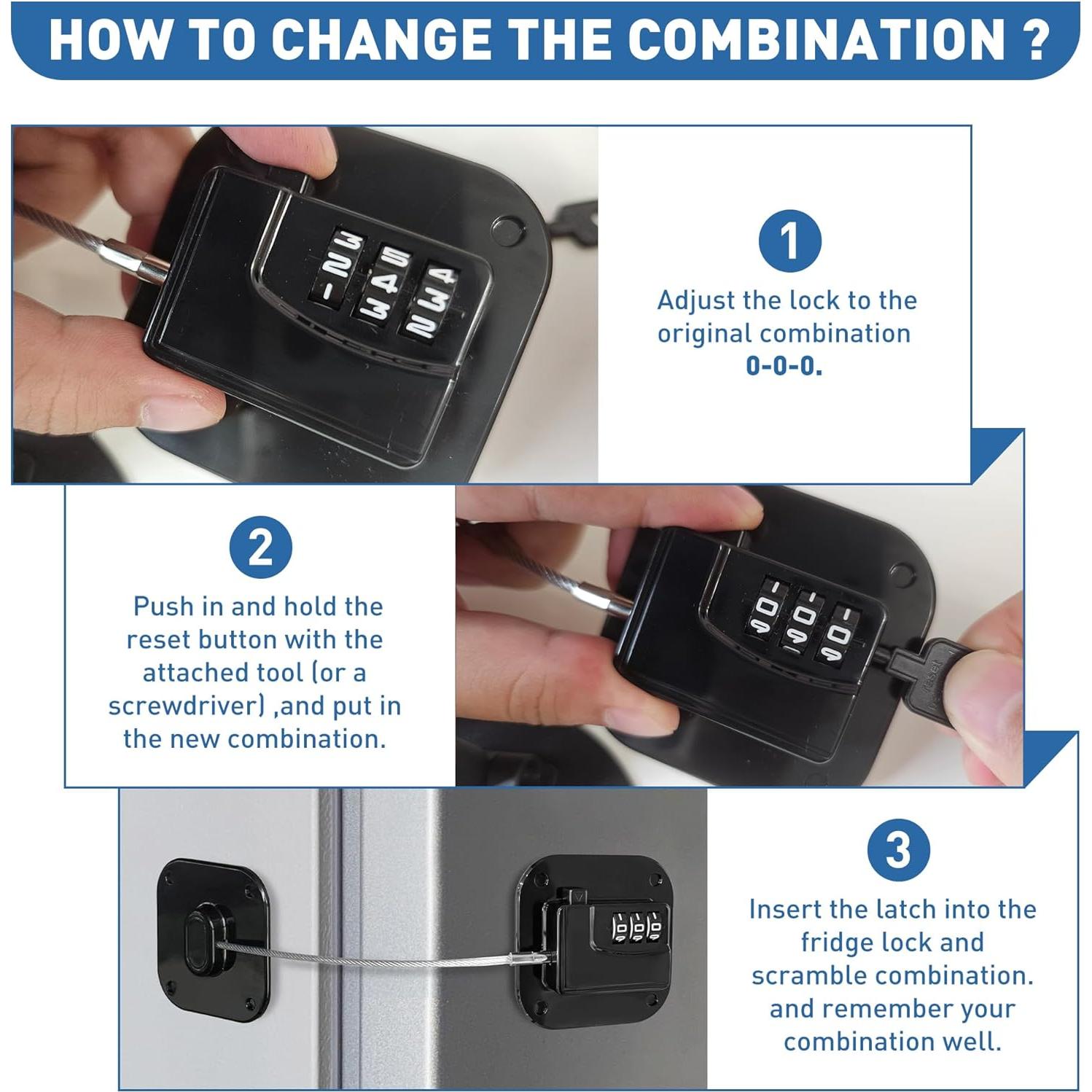 HOW TO CHANGE THE COMBINATION ?

1

Adjust the lock to the original combination 0-0-0.

2

Push in and hold the reset button with the attached tool (or a screwdriver) ,and put in the new combination.

reset

3

Insert the latch into the fridge lock and scramble combination. and remember your combination well.