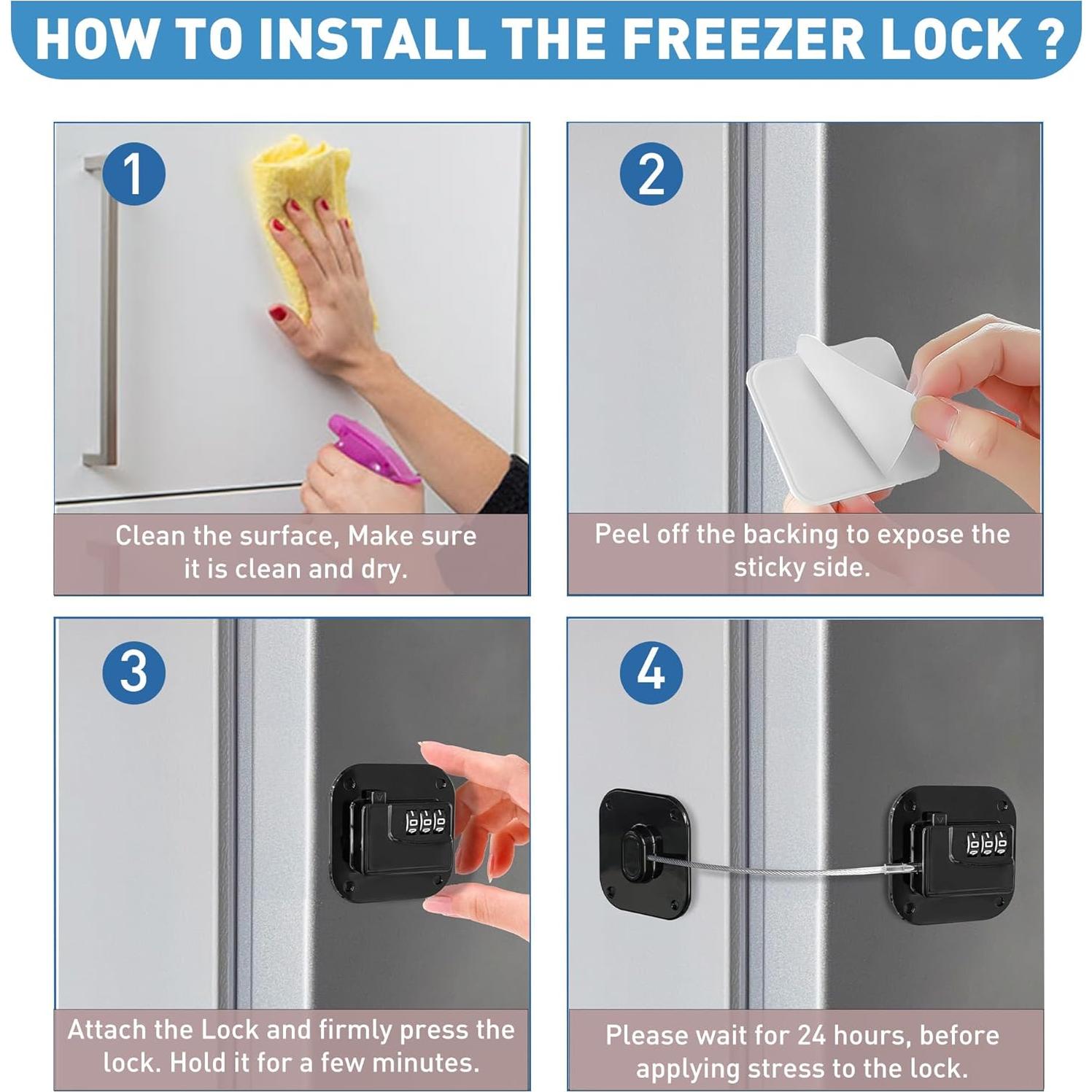 HOW TO INSTALL THE FREEZER LOCK ?

1

Clean the surface, Make sure it is clean and dry.

2

Peel off the backing to expose the sticky side.

3

Attach the Lock and firmly press the lock. Hold it for a few minutes.

4

Please wait for 24 hours, before applying stress to the lock.