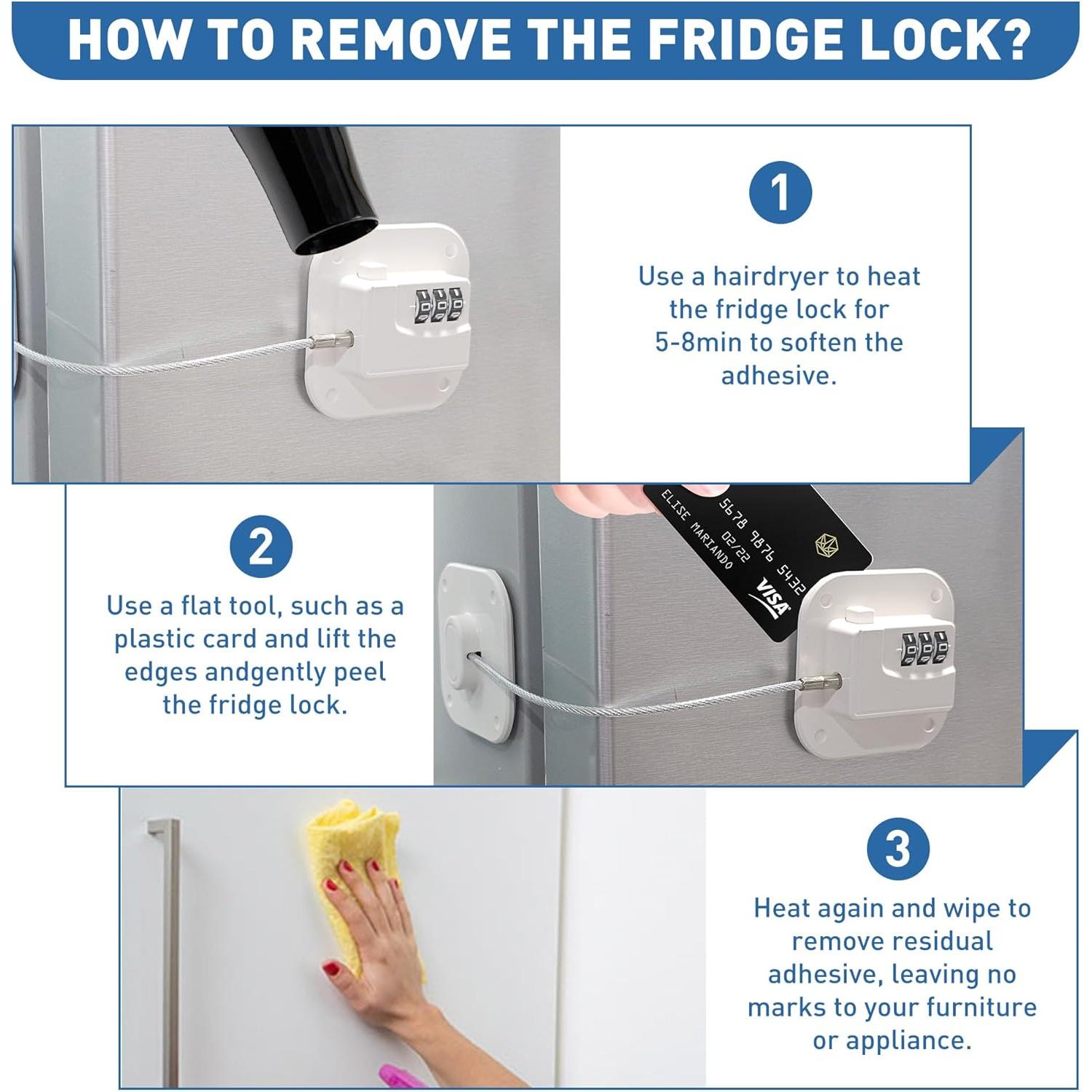 HOW TO REMOVE THE FRIDGE LOCK?

1

Use a hairdryer to heat the fridge lock for 5-8min to soften the adhesive.

2

Use a flat tool, such as a plastic card and lift the edges andgently peel the fridge lock.

5678 9876 5432
02/22
ELISE MARIANDO
VISA

3

Heat again and wipe to remove residual adhesive, leaving no marks to your furniture or appliance.