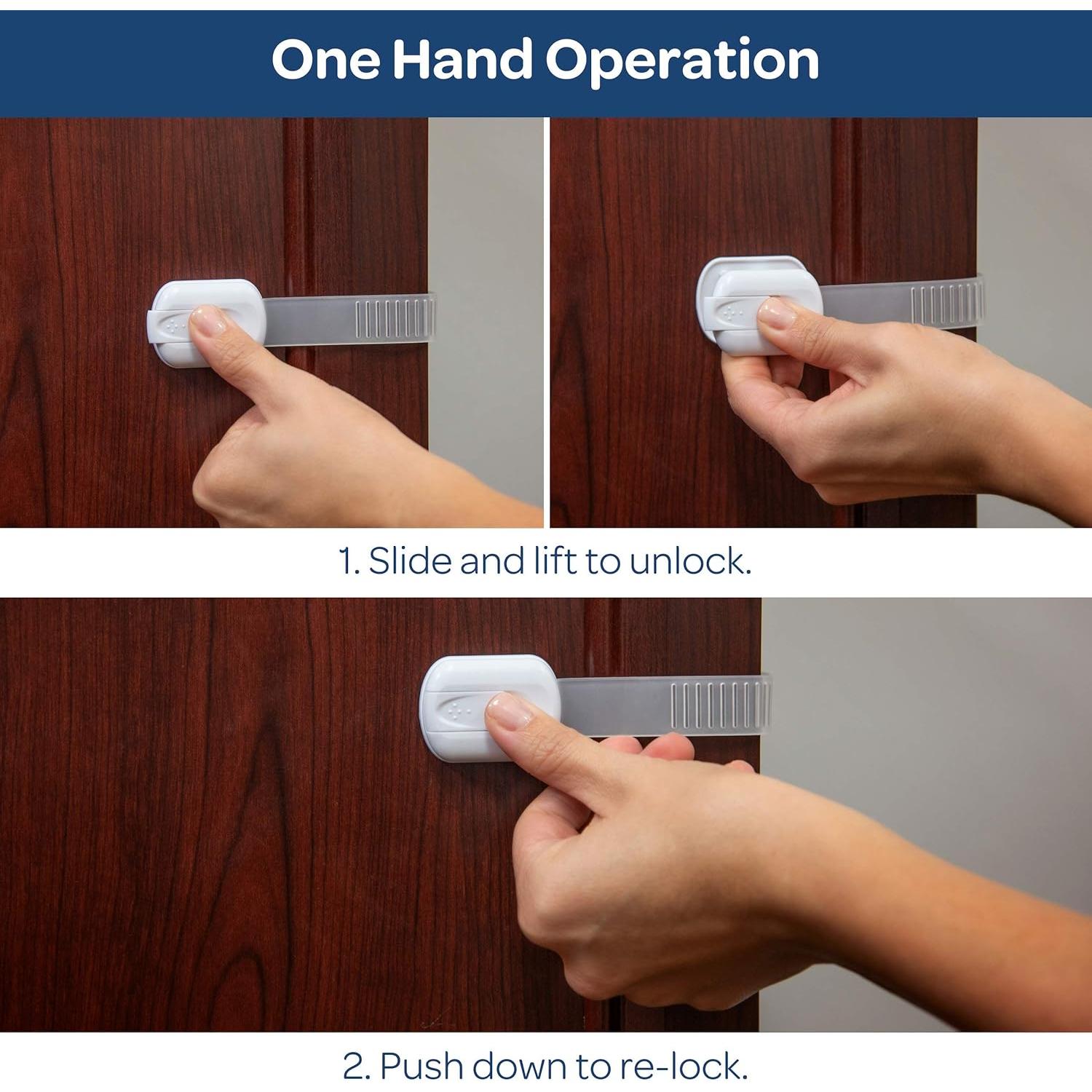 One Hand Operation

1. Slide and lift to unlock.

2. Push down to re-lock.