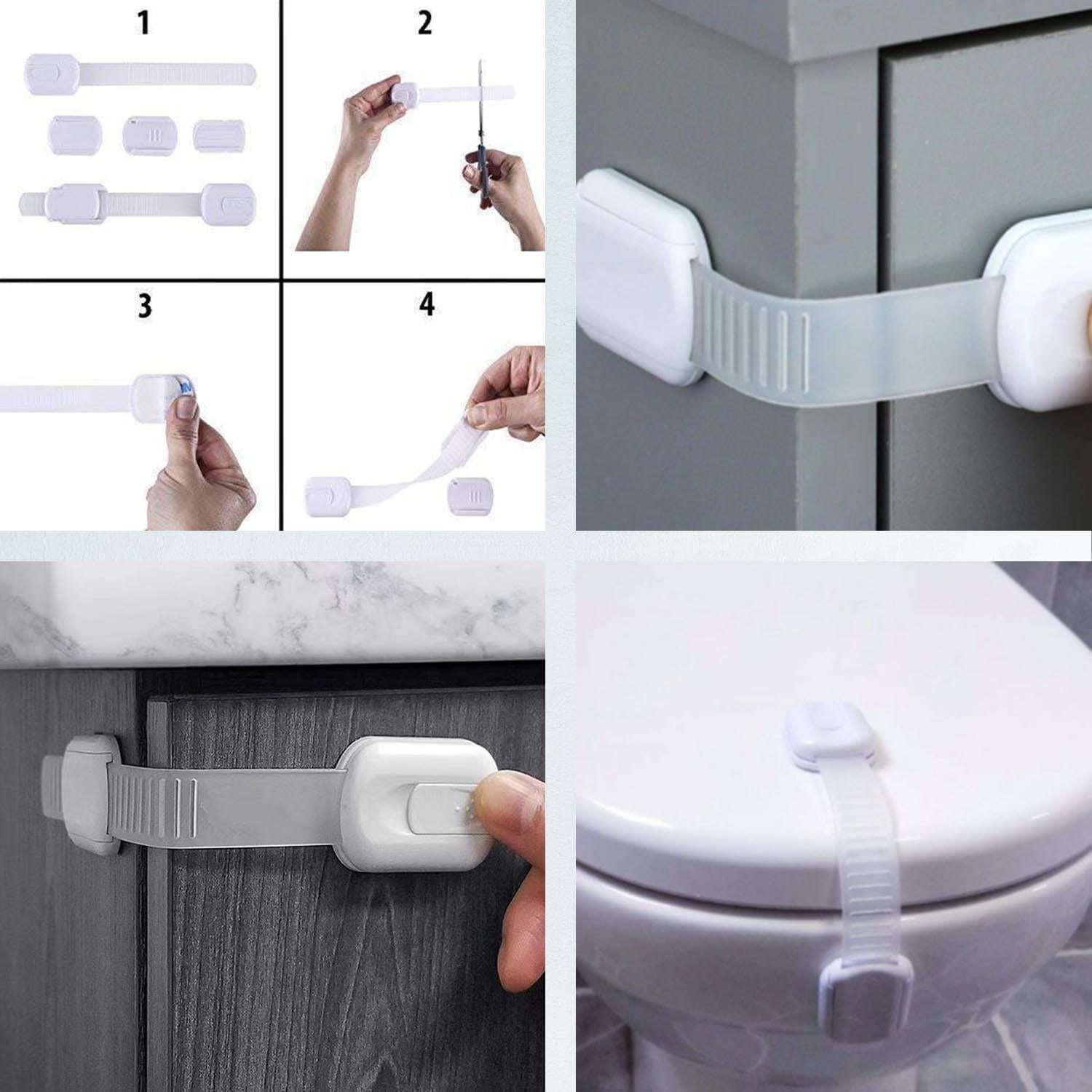 1

2

3

4