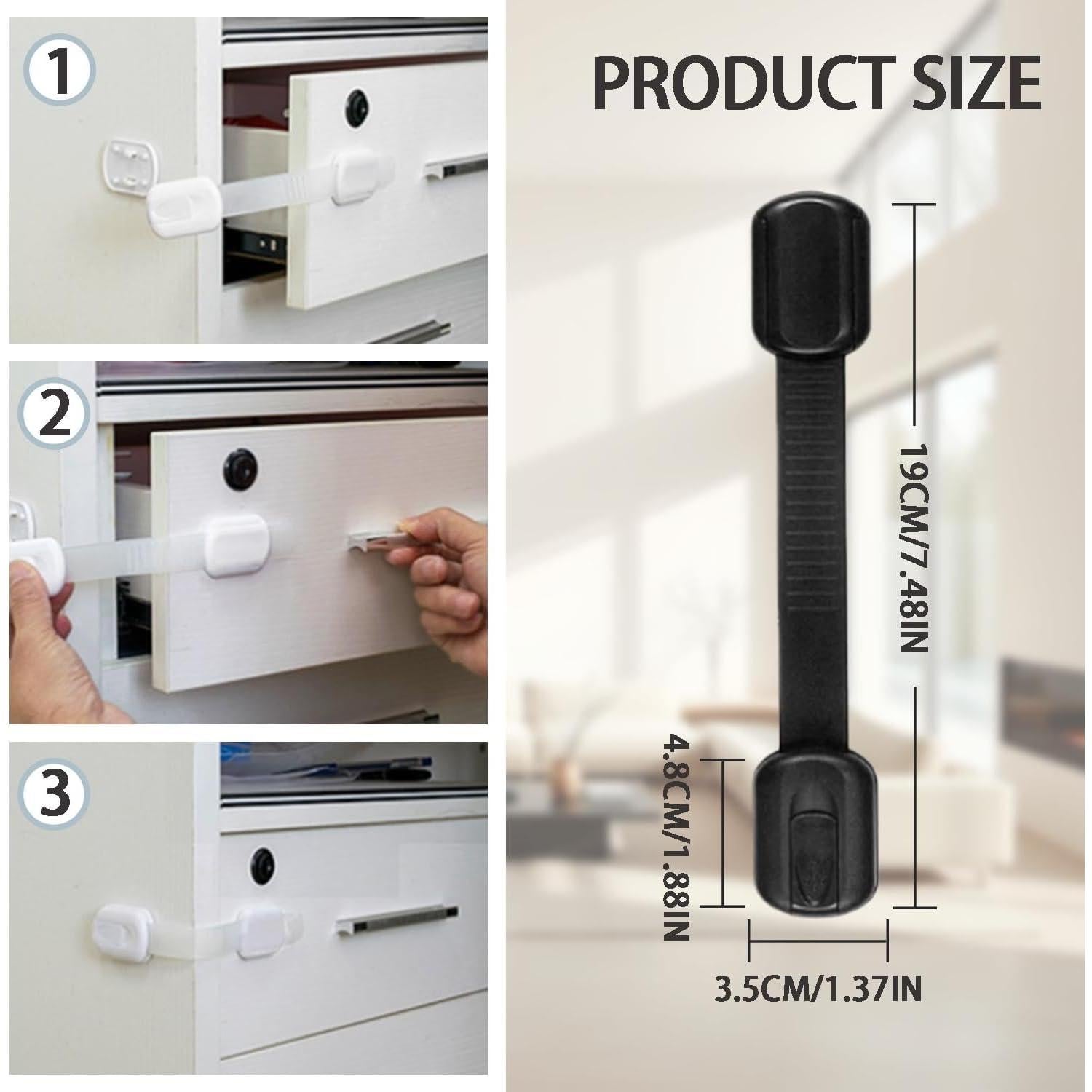 1

2

3

PRODUCT SIZE

19CM/7.48IN

4.8CM/1.88IN

3.5CM/1.37IN