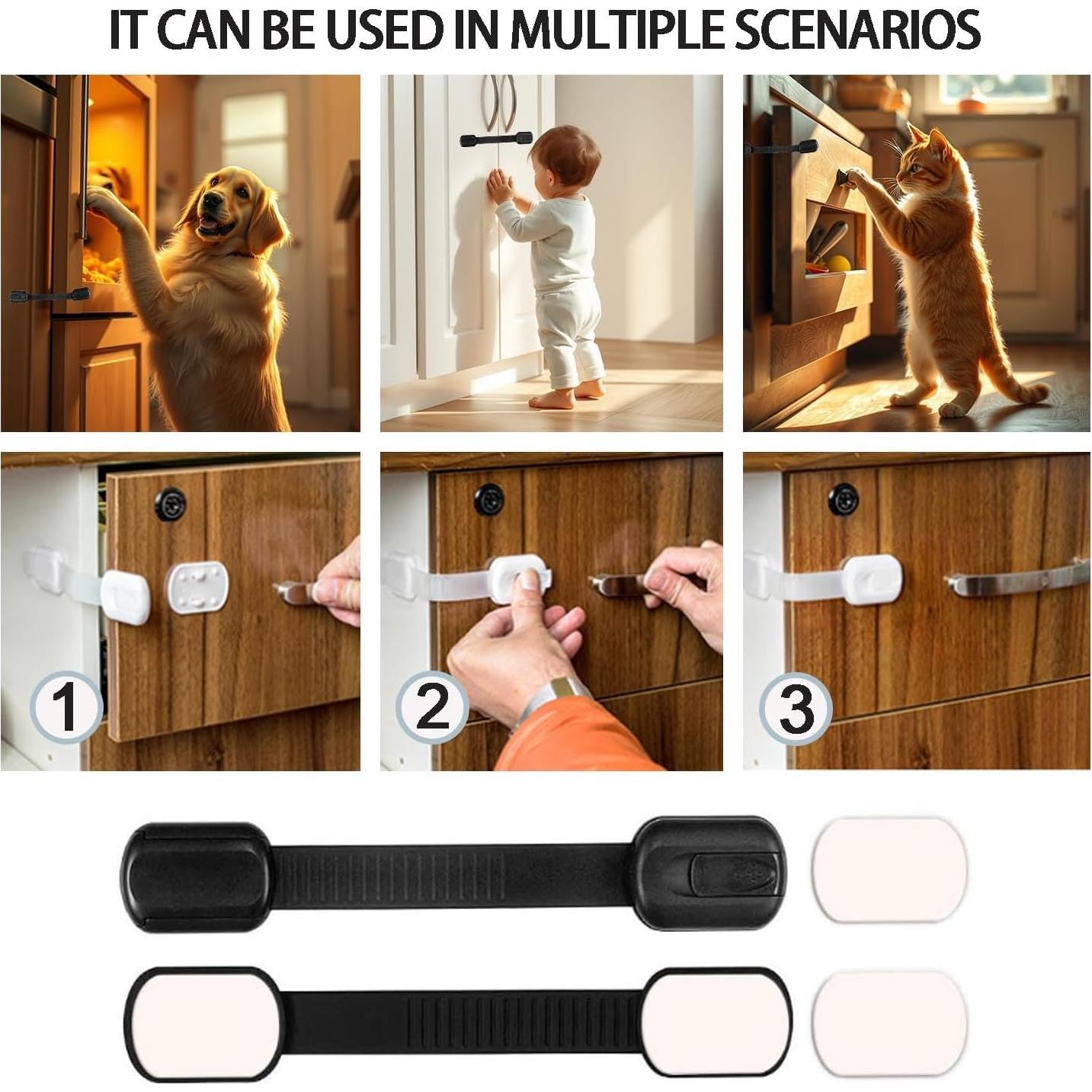 IT CAN BE USED IN MULTIPLE SCENARIOS

1

2

3