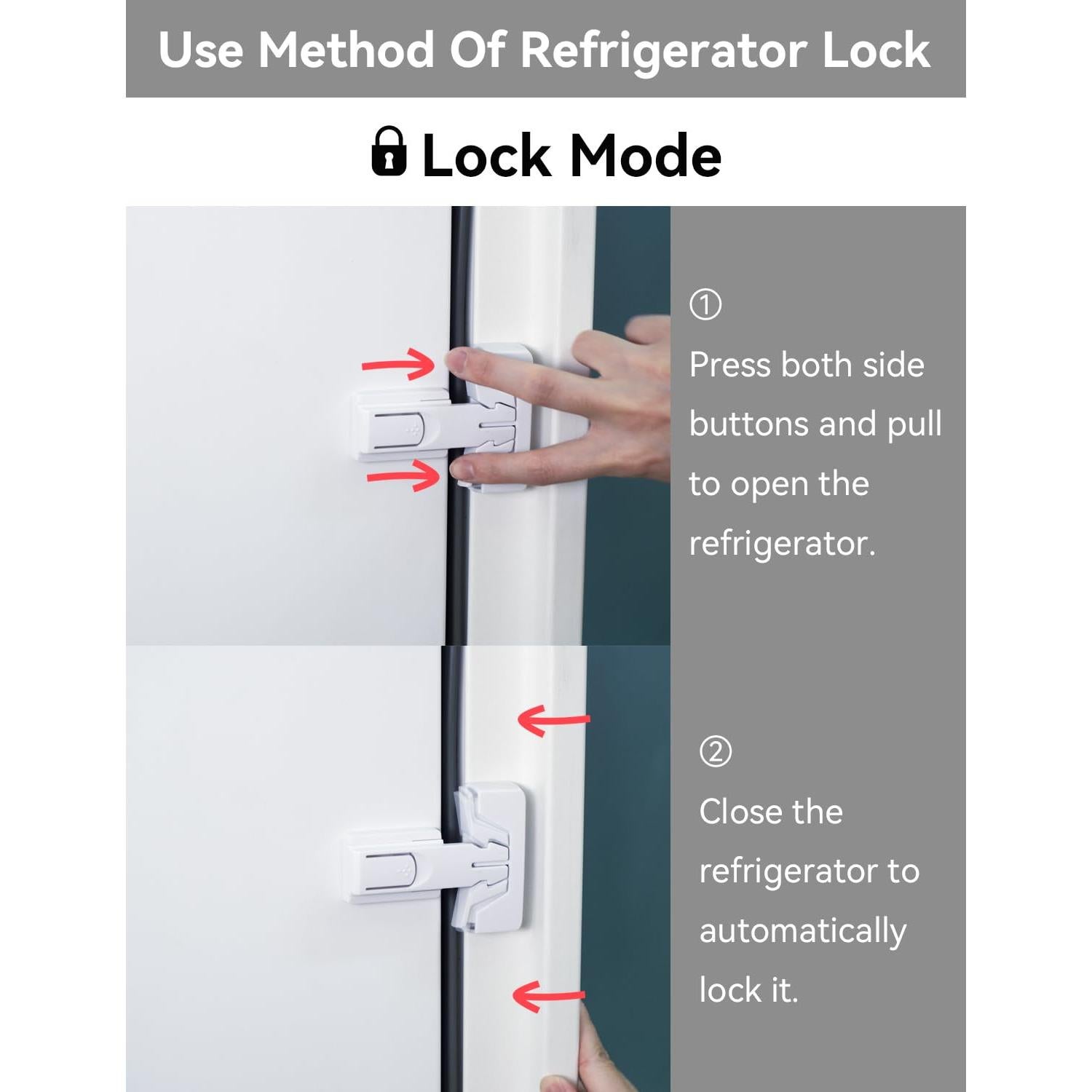 Use Method Of Refrigerator Lock

Lock Mode

①
Press both side buttons and pull to open the refrigerator.

②
Close the refrigerator to automatically lock it.