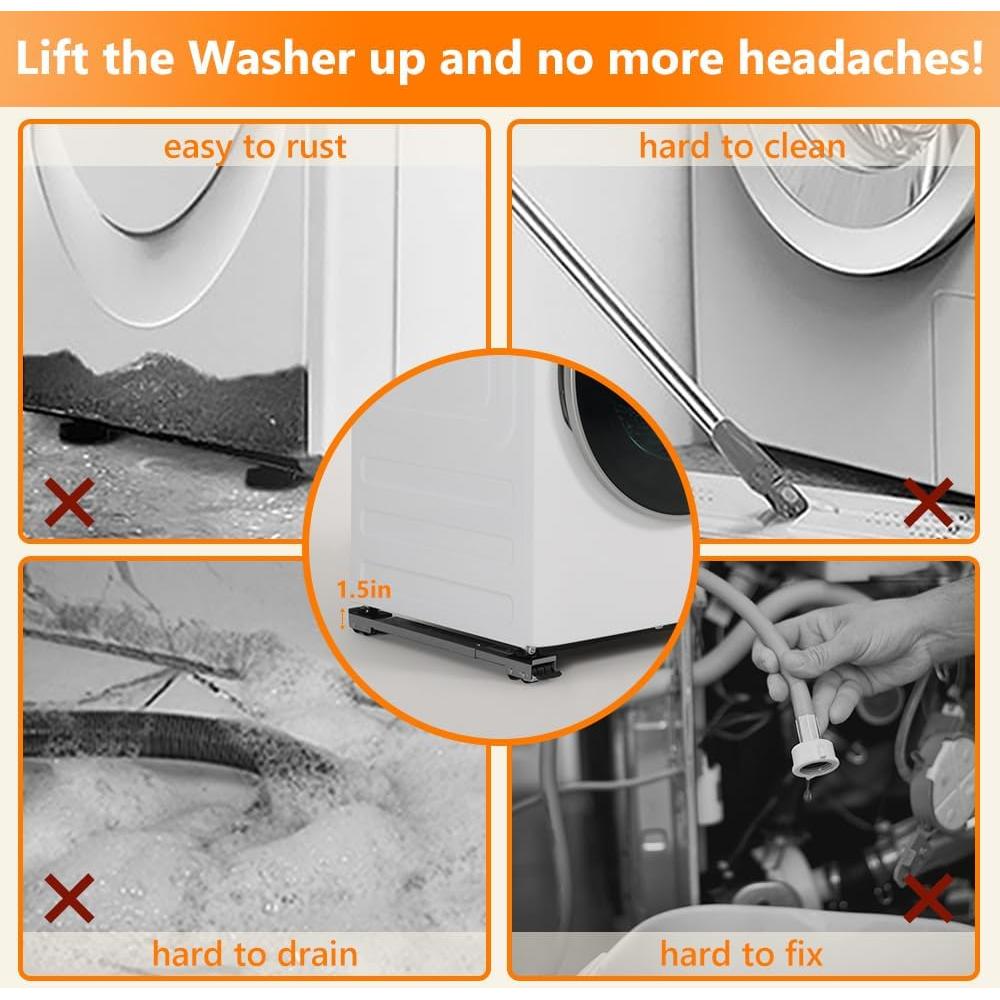 Lift the Washer up and no more headaches!

easy to rust

hard to clean

1.5in

hard to drain

hard to fix