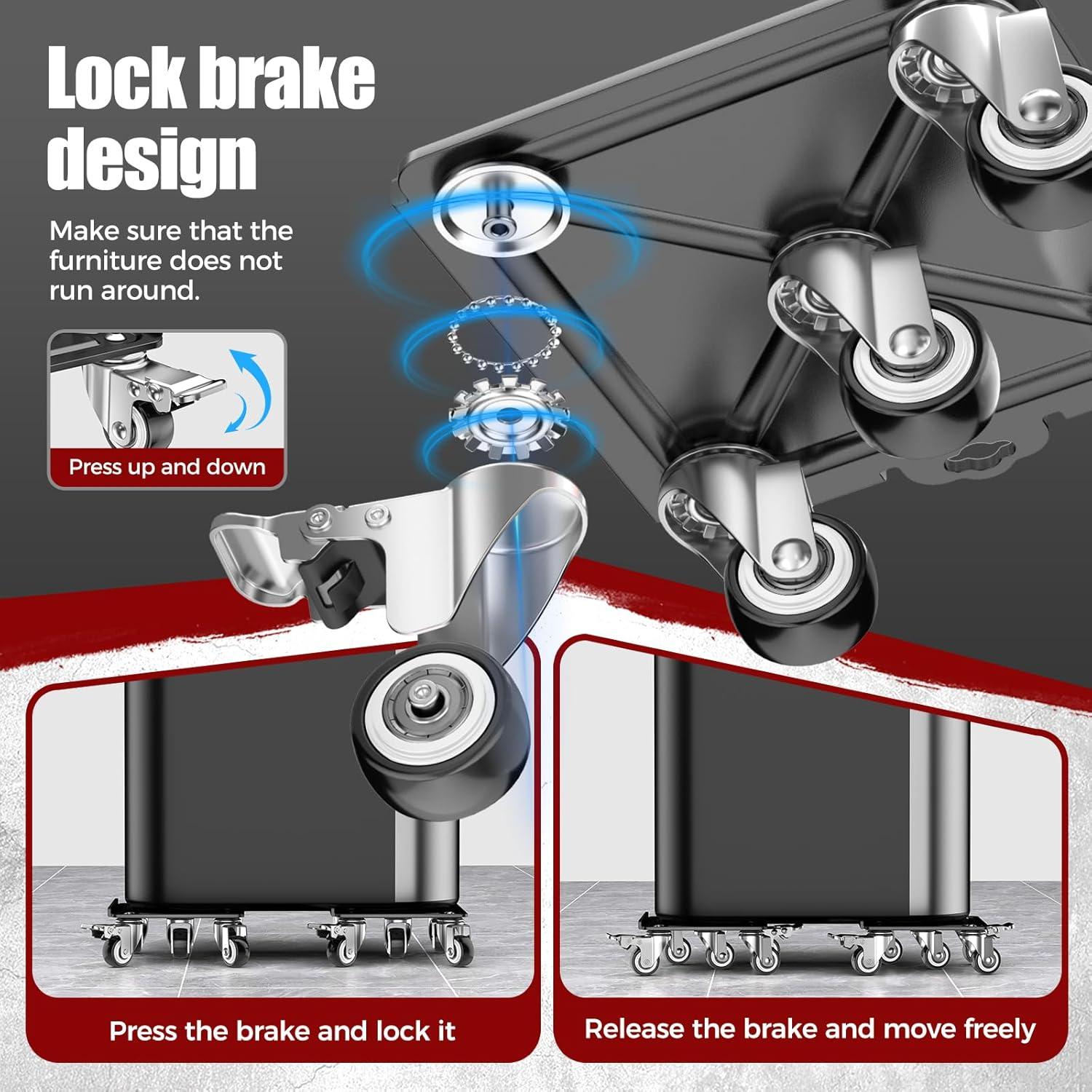 Lock brake design

Make sure that the furniture does not run around.

Press up and down

Press the brake and lock it

Release the brake and move freely