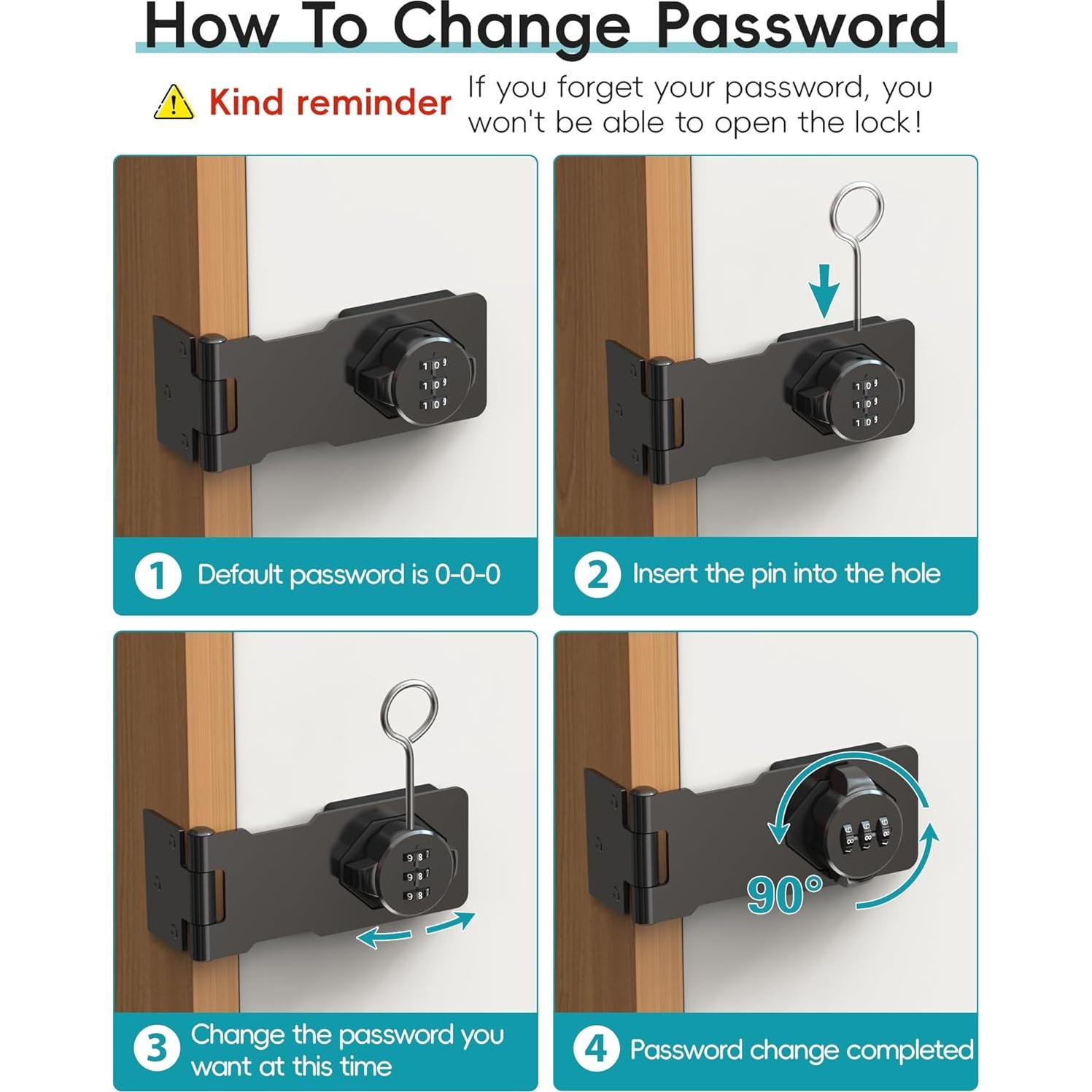 How To Change Password

Kind reminder If you forget your password, you won't be able to open the lock!

1 0 9
1 0 9
1 0 9

1 Default password is 0-0-0

1 0 9
1 0 9
1 0 9

2 Insert the pin into the hole

9 8 7
9 8 7
9 8 7

3 Change the password you want at this time

90°

4 Password change completed