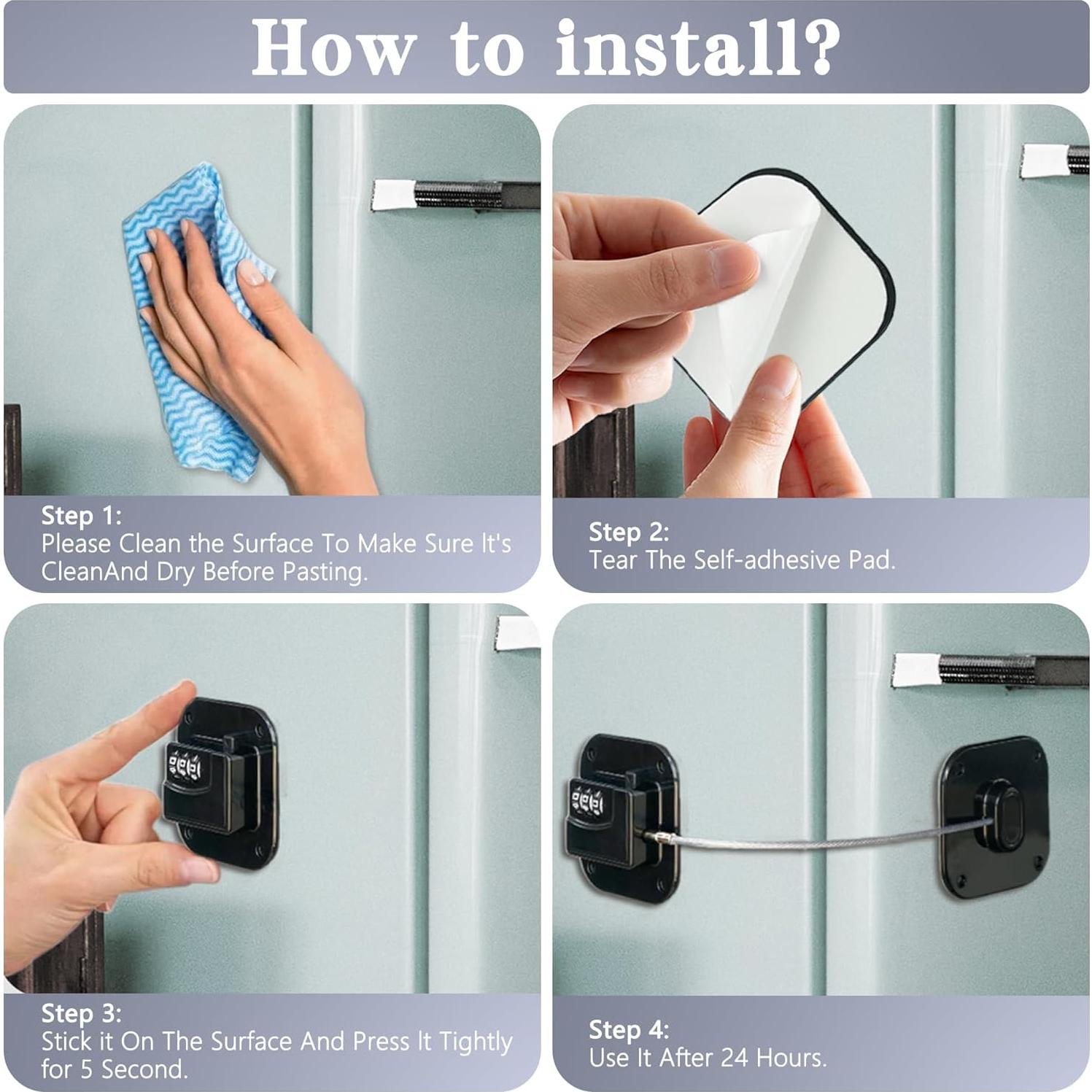 How to install?

Step 1:
Please Clean the Surface To Make Sure It's CleanAnd Dry Before Pasting.

Step 2:
Tear The Self-adhesive Pad.

Step 3:
Stick it On The Surface And Press It Tightly for 5 Second.

Step 4:
Use It After 24 Hours.