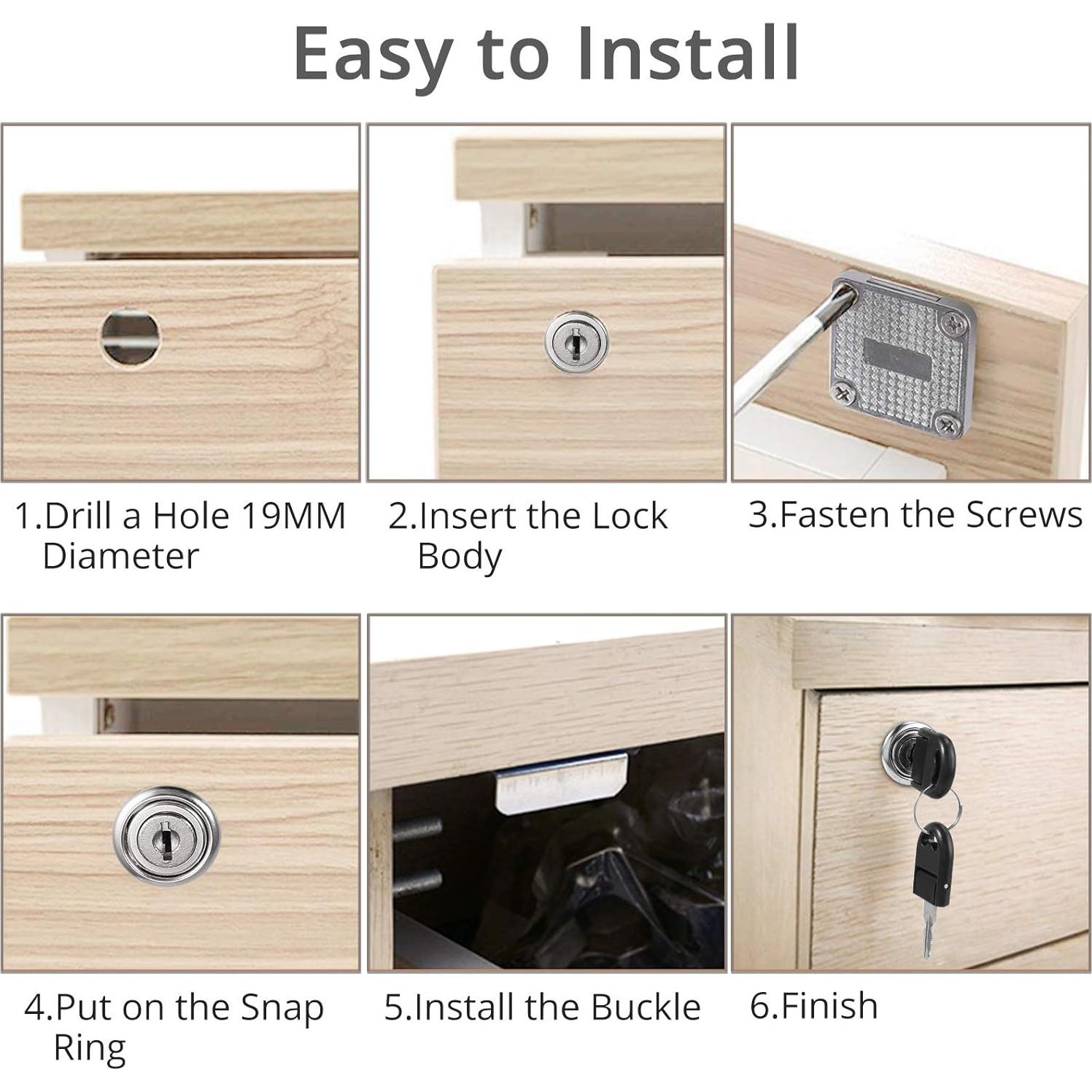 Easy to Install

1.Drill a Hole 19MM Diameter

2.Insert the Lock Body

3.Fasten the Screws

4.Put on the Snap Ring

5.Install the Buckle

6.Finish