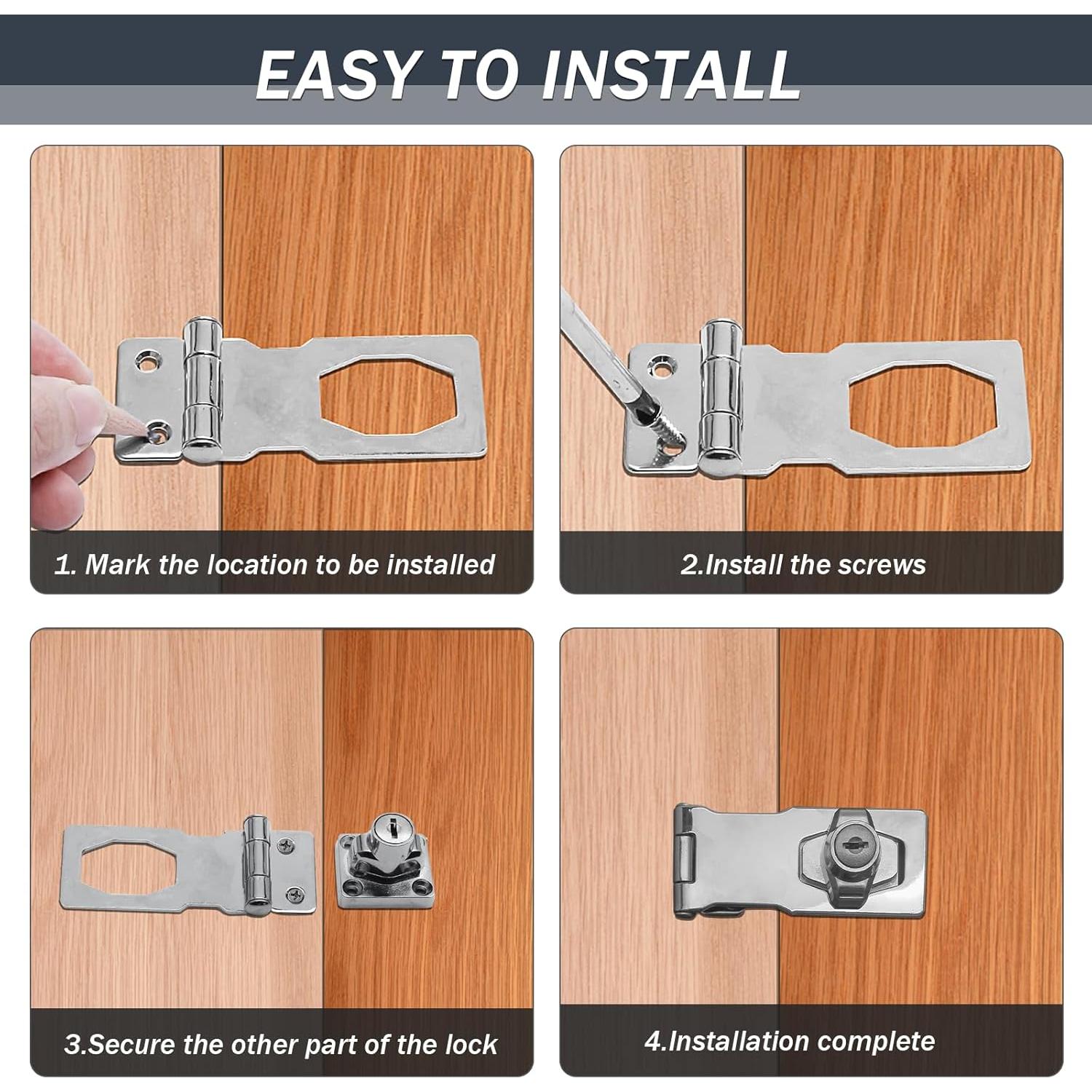 EASY TO INSTALL

1. Mark the location to be installed

2.Install the screws

3.Secure the other part of the lock

4.Installation complete