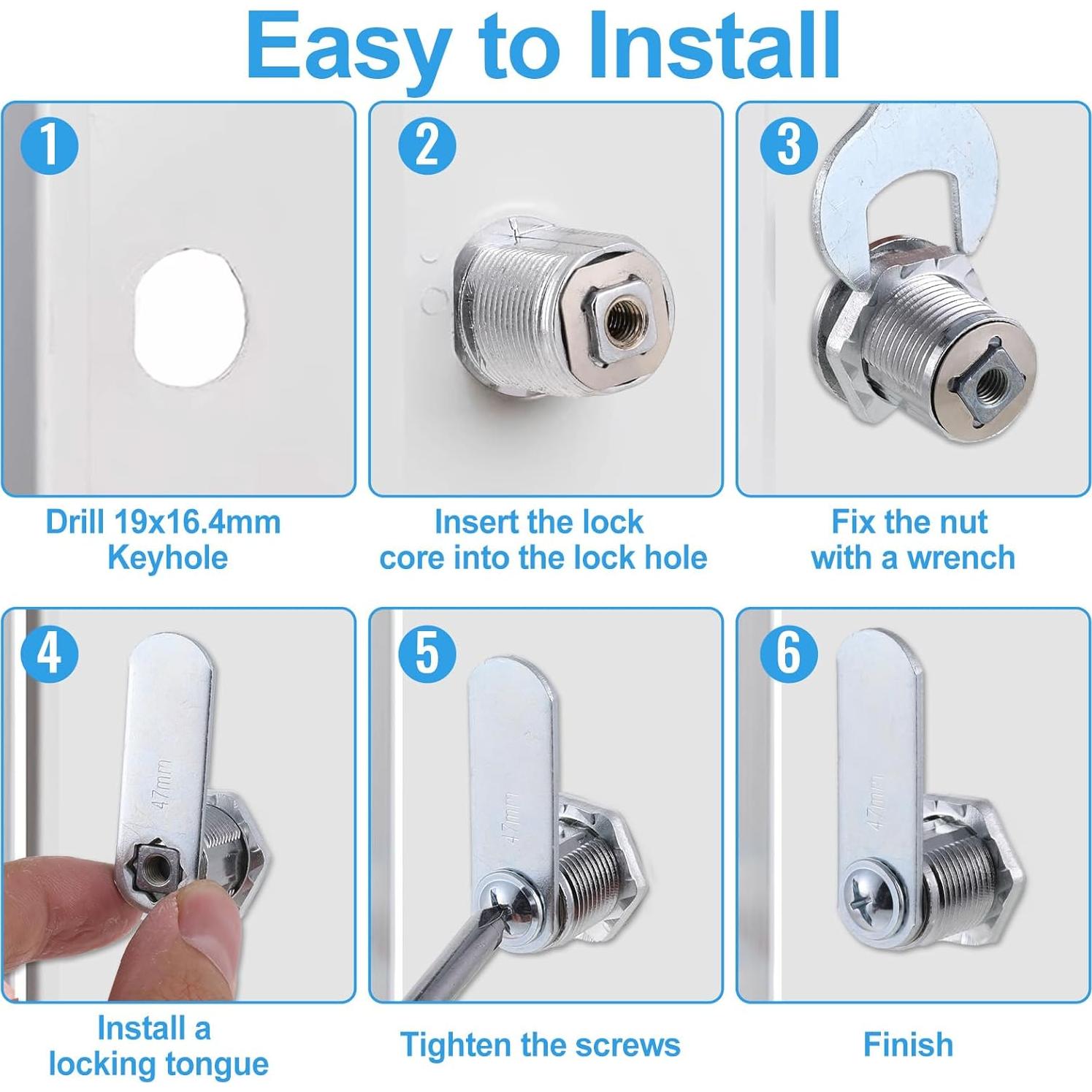 Easy to Install

1

Drill 19x16.4mm Keyhole

2

Insert the lock core into the lock hole

3

Fix the nut with a wrench

4

47mm

Install a locking tongue

5

47mm

Tighten the screws

6

47mm

Finish