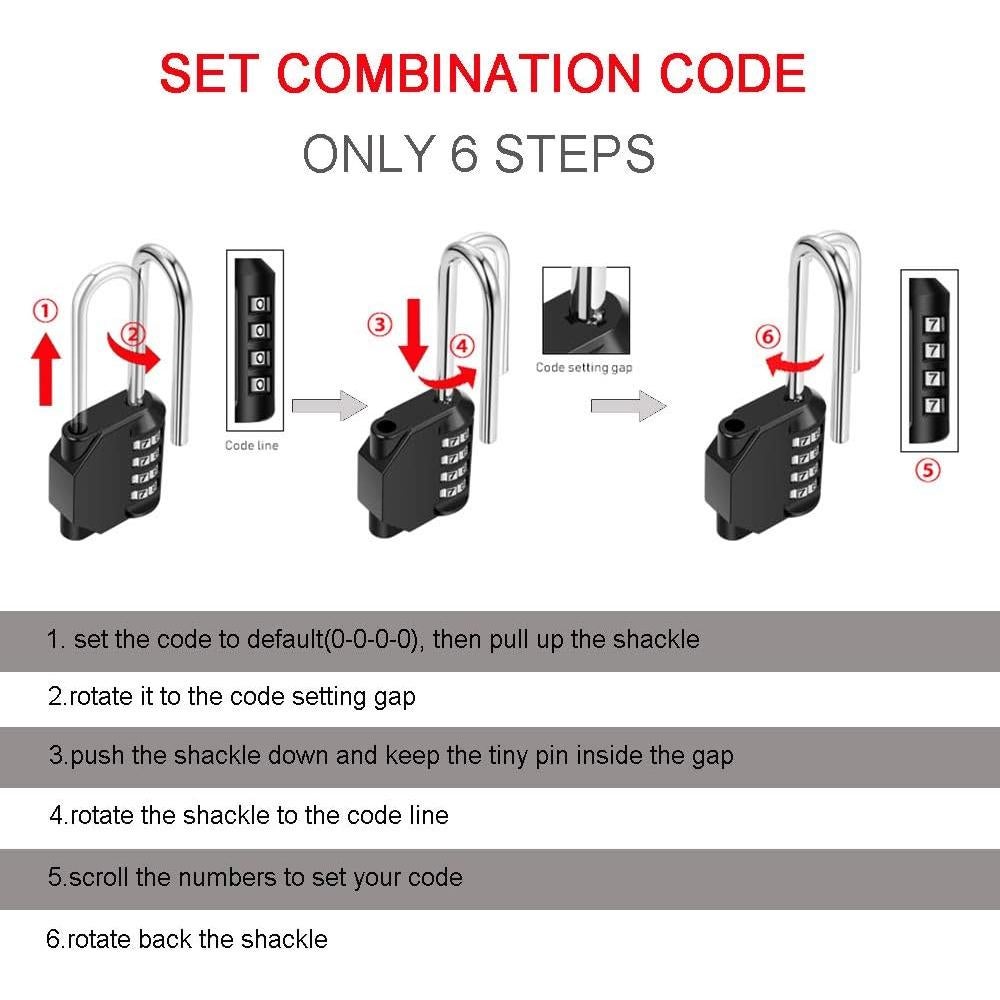 SET COMBINATION CODE

ONLY 6 STEPS

①

②

0
0
0
0

Code line

③

④

Code setting gap

⑥

7
7
7
7

⑤

1. set the code to default(0-0-0-0), then pull up the shackle

2.rotate it to the code setting gap

3.push the shackle down and keep the tiny pin inside the gap

4.rotate the shackle to the code line

5.scroll the numbers to set your code

6.rotate back the shackle