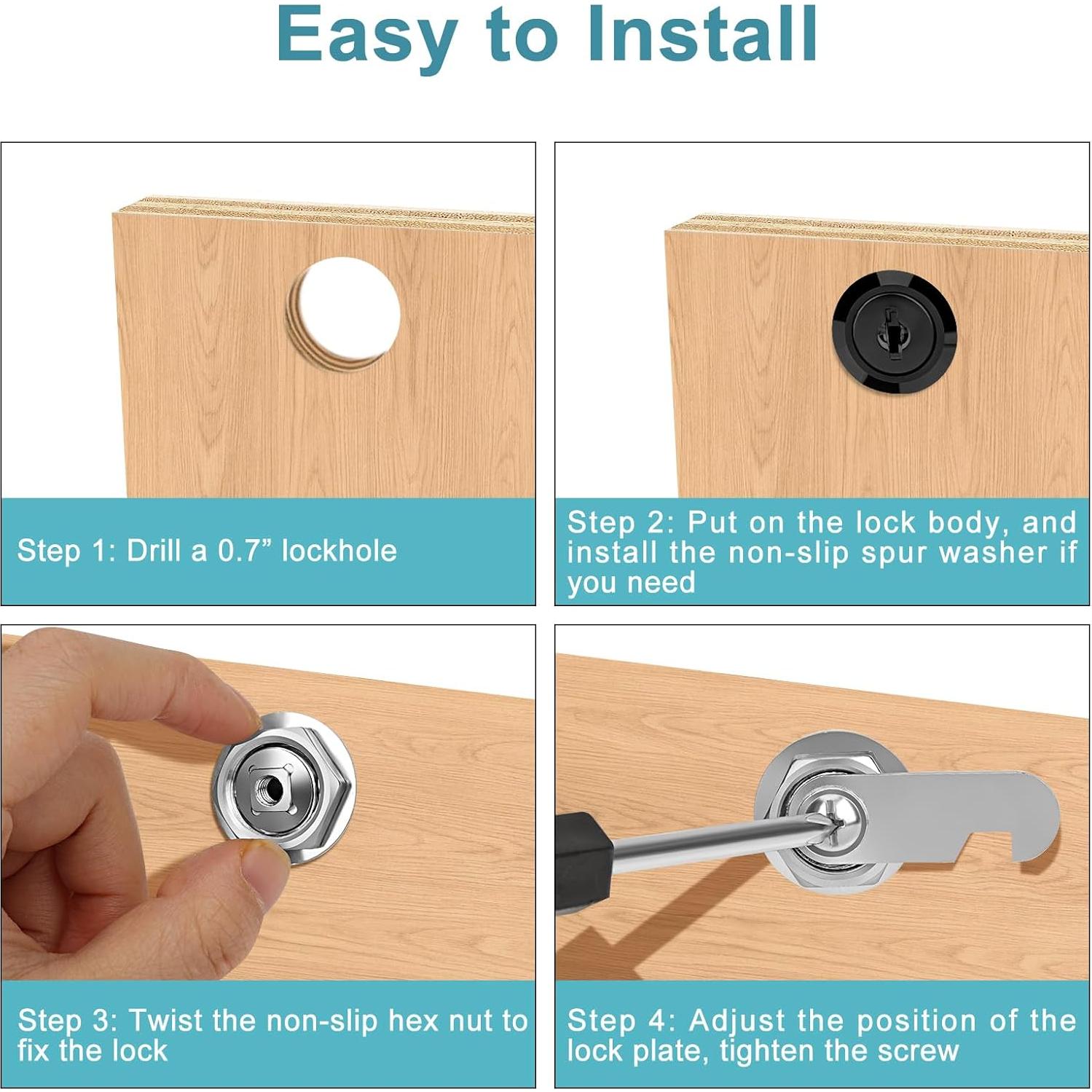 Easy to Install

Step 1: Drill a 0.7” lockhole

Step 2: Put on the lock body, and install the non-slip spur washer if you need

Step 3: Twist the non-slip hex nut to fix the lock

Step 4: Adjust the position of the lock plate, tighten the screw