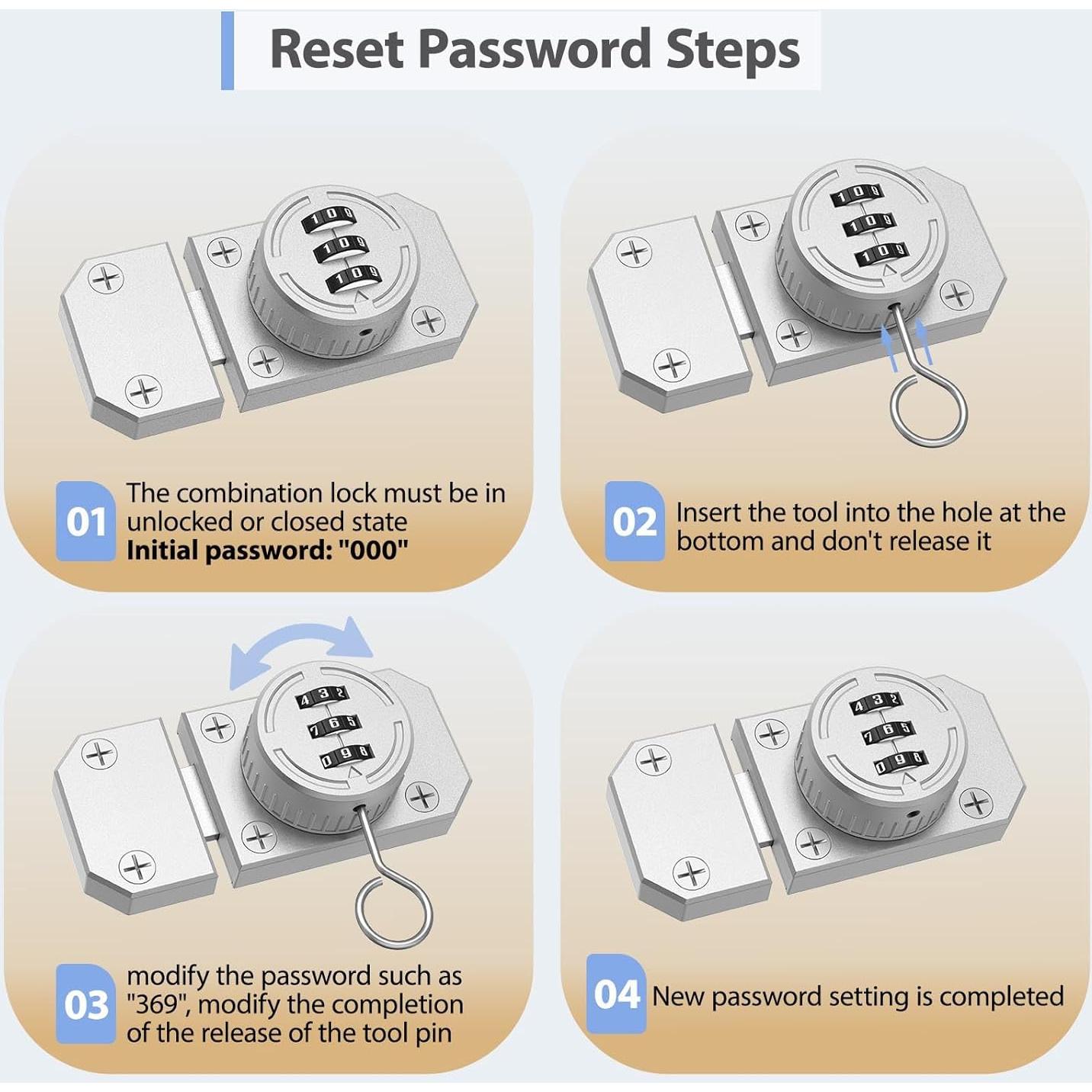 Reset Password Steps

1 0 9
1 0 9
1 0 9

01 The combination lock must be in unlocked or closed state
Initial password: "000"

1 0 9
1 0 9
1 0 9

02 Insert the tool into the hole at the bottom and don't release it

4 3 2
7 6 5
0 9 8

03 modify the password such as "369", modify the completion of the release of the tool pin

4 3 2
7 6 5
0 9 8

04 New password setting is completed