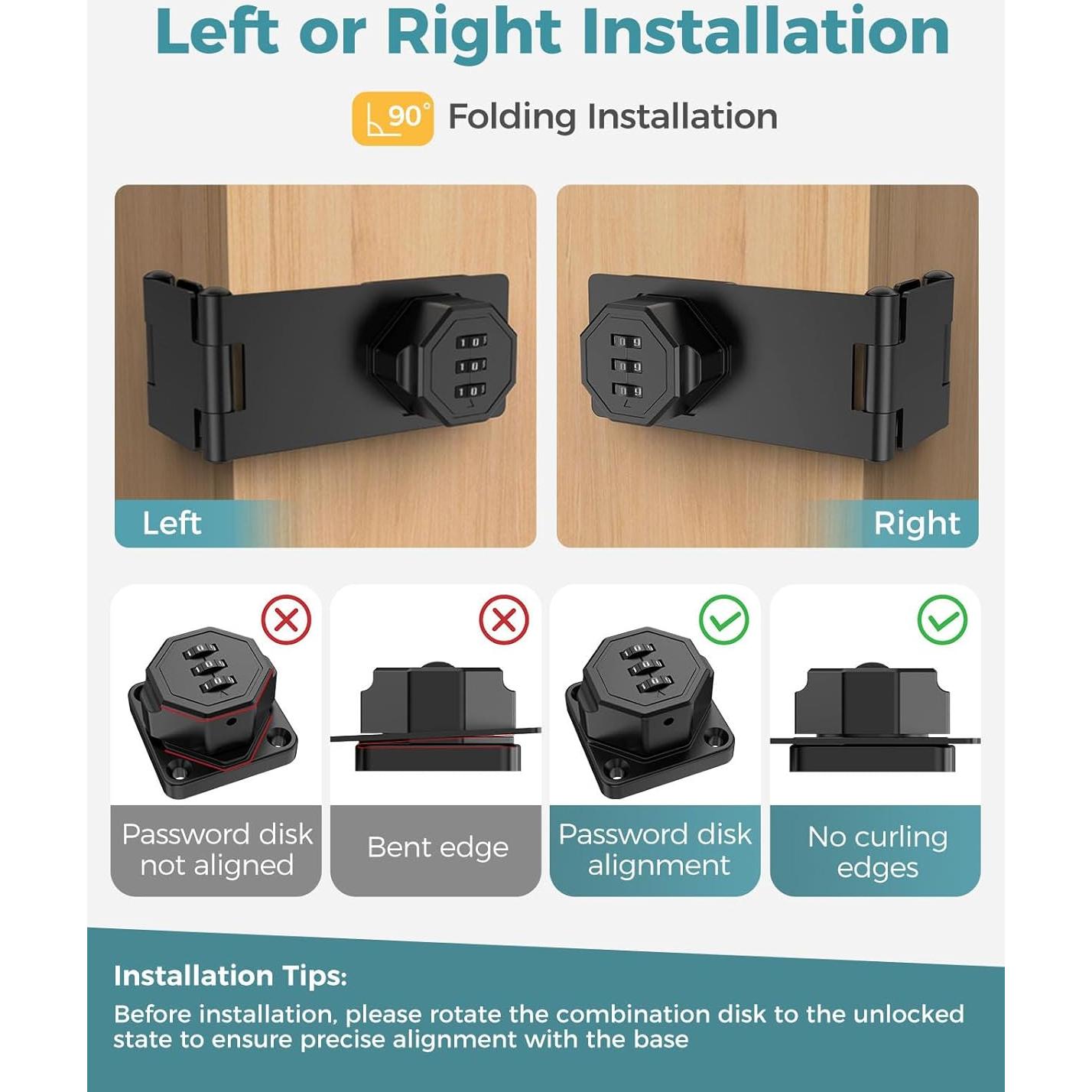 Left or Right Installation

90° Folding Installation

Left

Right

Password disk not aligned

Bent edge

Password disk alignment

No curling edges

Installation Tips:

Before installation, please rotate the combination disk to the unlocked state to ensure precise alignment with the base